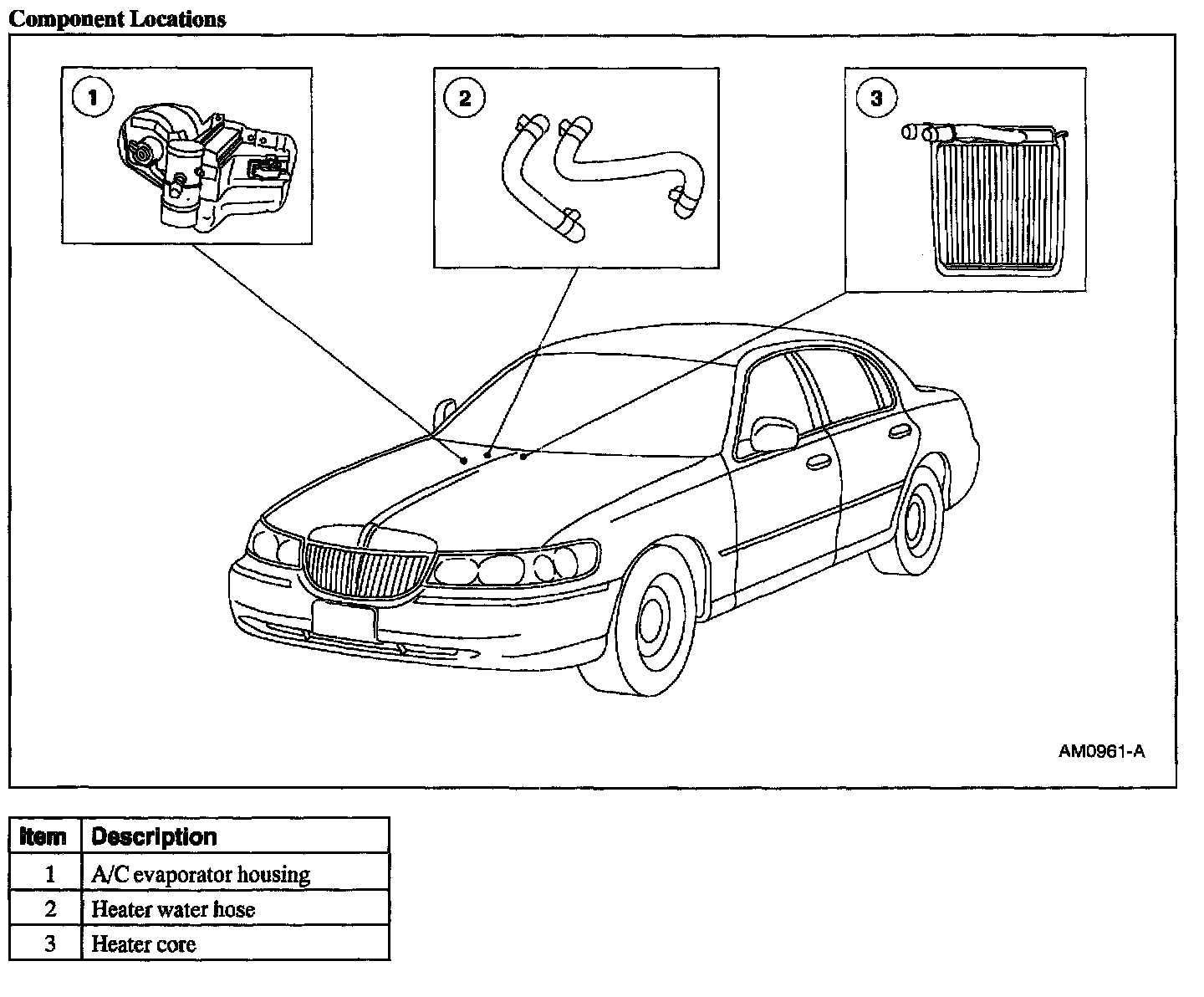 Component Locations

1

2

3

AM0961-A

| Item | Description |
|---|---|
| 1 | A/C evaporator housing |
| 2 | Heater water hose |
| 3 | Heater core |