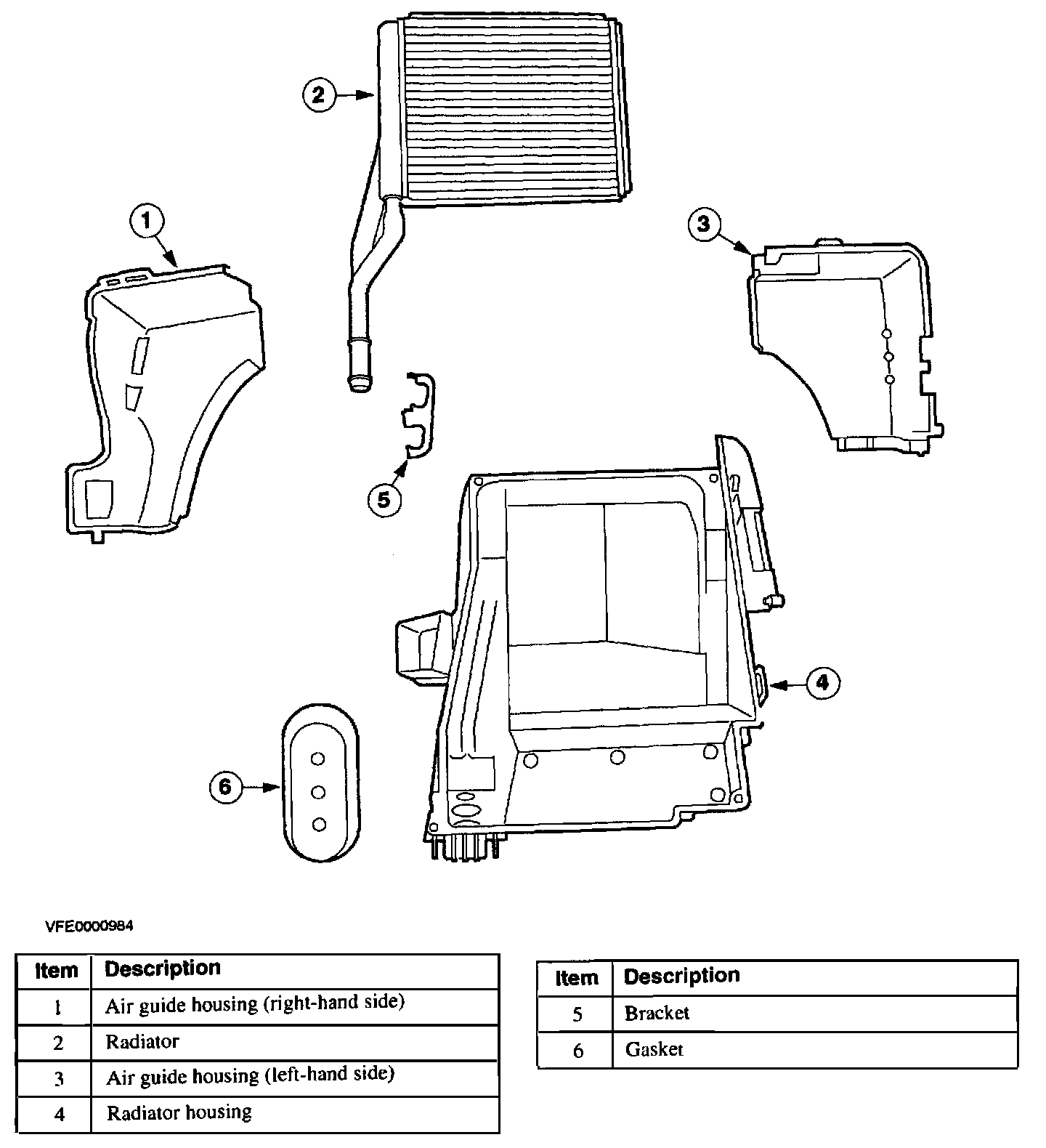 2

1

3

5

4

6

VFE0000984

| Item | Description |
|---|---|
| 1 | Air guide housing (right-hand side) |
| 2 | Radiator |
| 3 | Air guide housing (left-hand side) |
| 4 | Radiator housing |

| Item | Description |
|---|---|
| 5 | Bracket |
| 6 | Gasket |