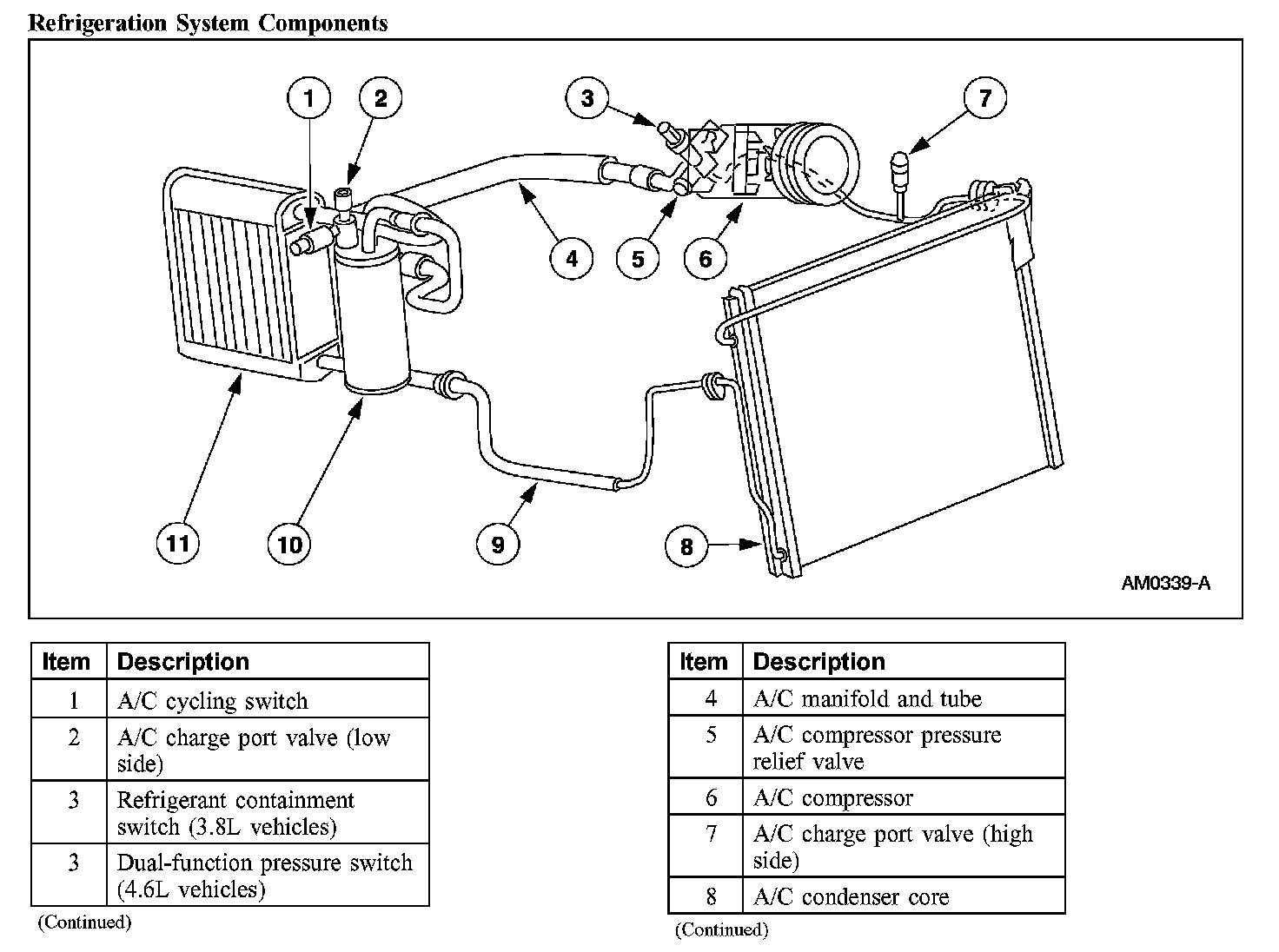 Refrigeration System Components

1
2
3
7
4
5
6
11
10
9
8
AM0339-A

| Item | Description |
|---|---|
| 1 | A/C cycling switch |
| 2 | A/C charge port valve (low side) |
| 3 | Refrigerant containment switch (3.8L vehicles) |
| 3 | Dual-function pressure switch (4.6L vehicles) |

(Continued)

| Item | Description |
|---|---|
| 4 | A/C manifold and tube |
| 5 | A/C compressor pressure relief valve |
| 6 | A/C compressor |
| 7 | A/C charge port valve (high side) |
| 8 | A/C condenser core |

(Continued)