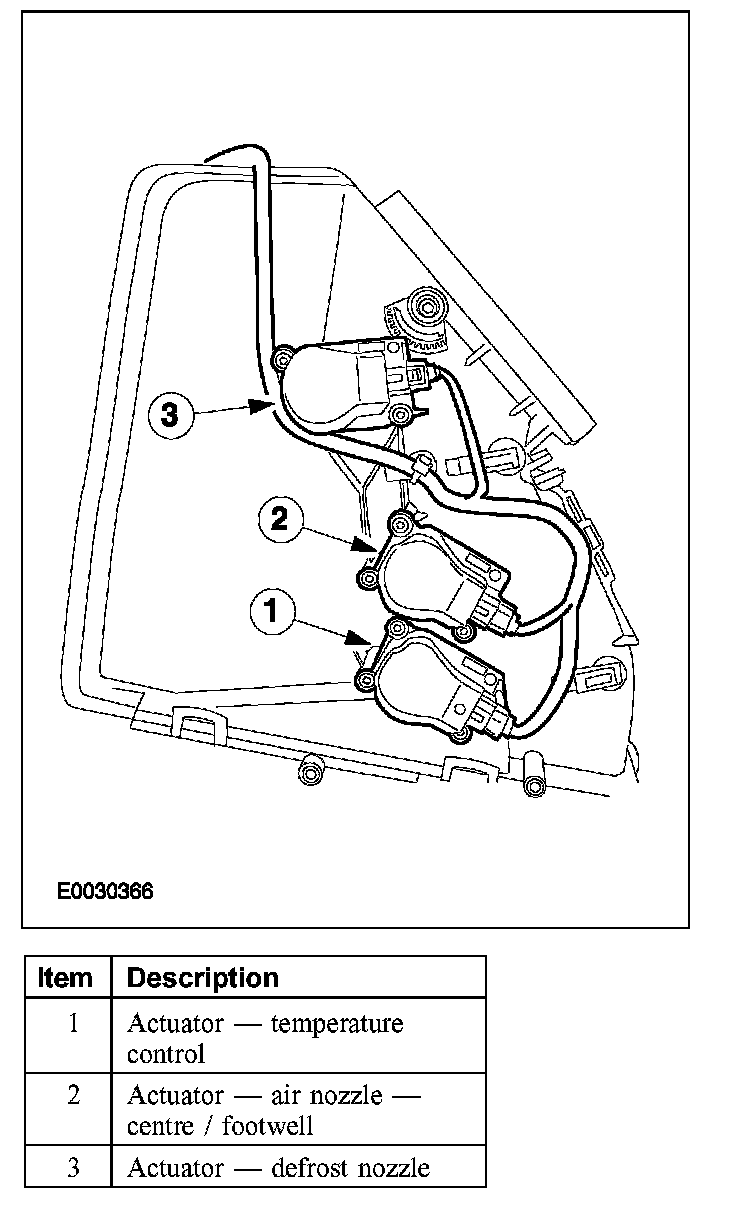 3

2

1

E0030366

| Item | Description |
|---|---|
| 1 | Actuator — temperature control |
| 2 | Actuator — air nozzle — centre / footwell |
| 3 | Actuator — defrost nozzle |