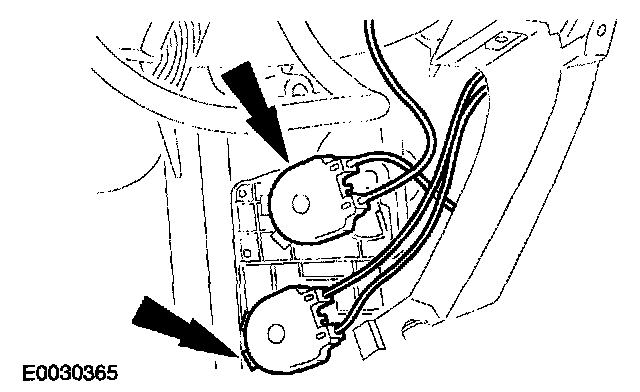 E0030365