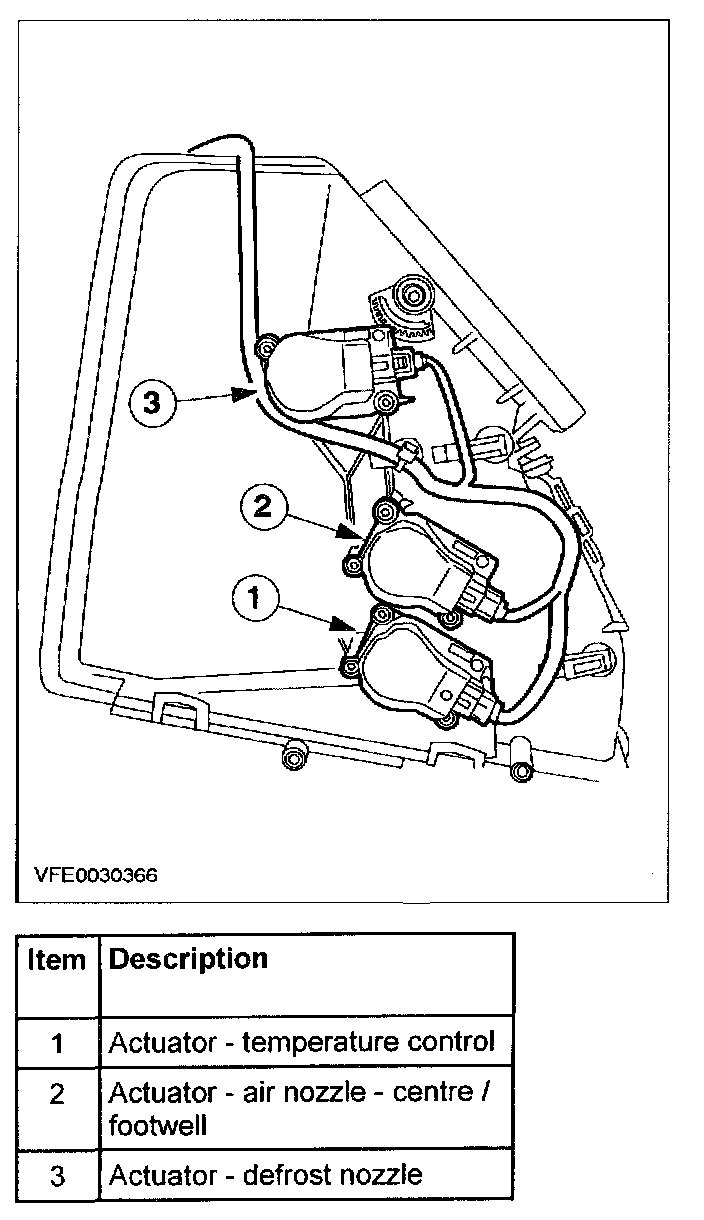 3

2

1

VFE0030366

| Item | Description |
|---|---|
| 1 | Actuator - temperature control |
| 2 | Actuator - air nozzle - centre / footwell |
| 3 | Actuator - defrost nozzle |