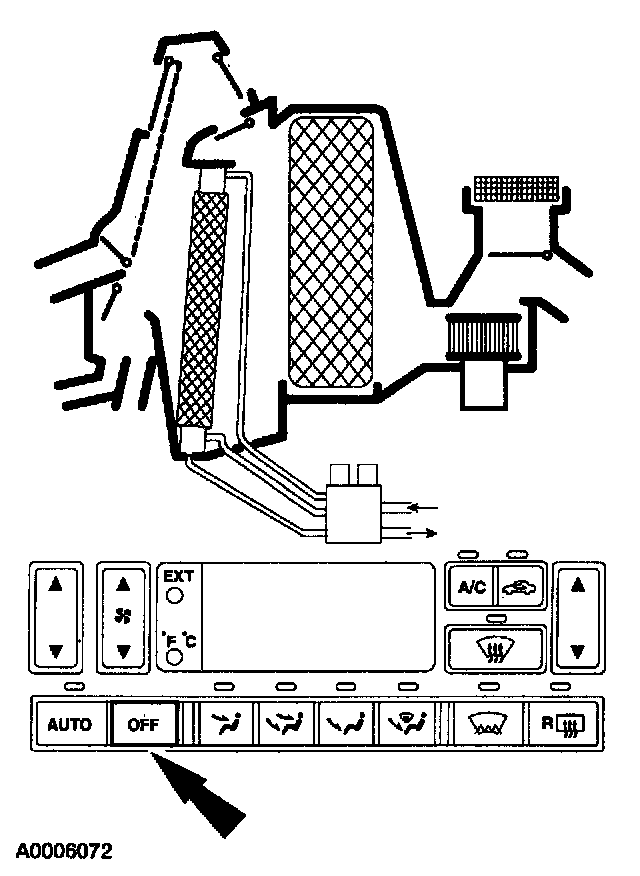 EXT
°F °C
A/C
AUTO
OFF
R
A0006072