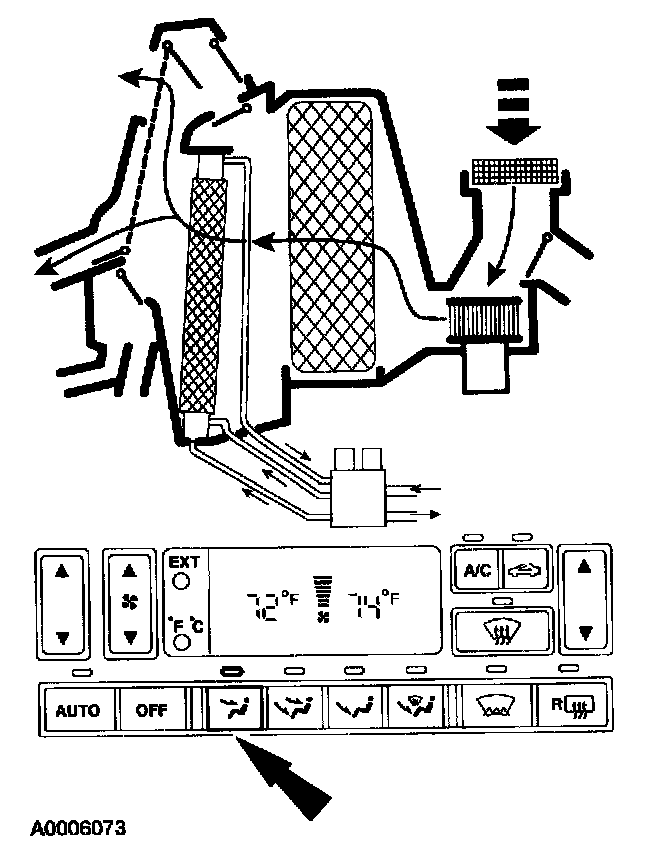 EXT

°F °C

72°F 74°F

A/C

AUTO OFF

R

A0006073