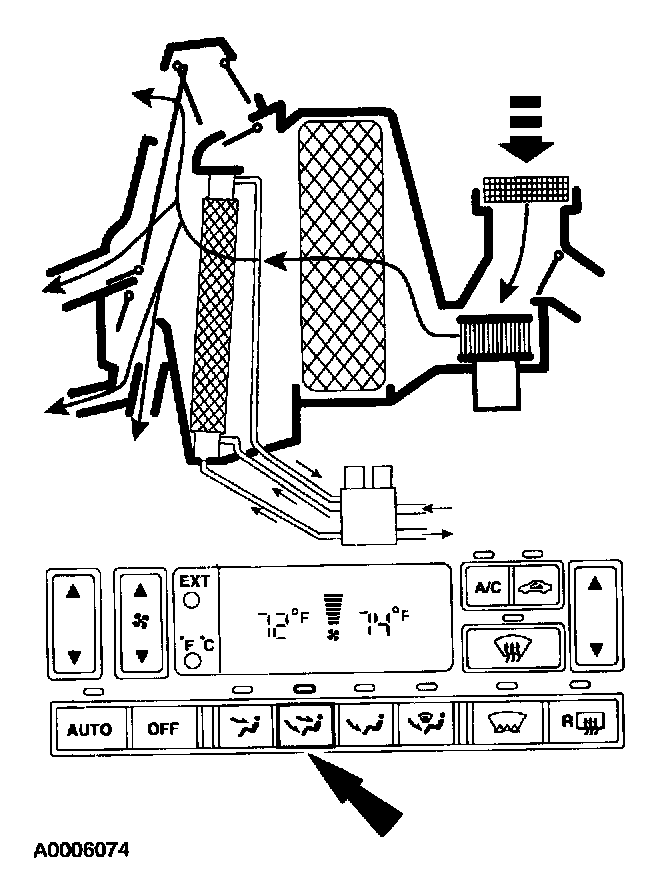 EXT
°F °C
72°F
74°F
A/C
AUTO
OFF
R
A0006074