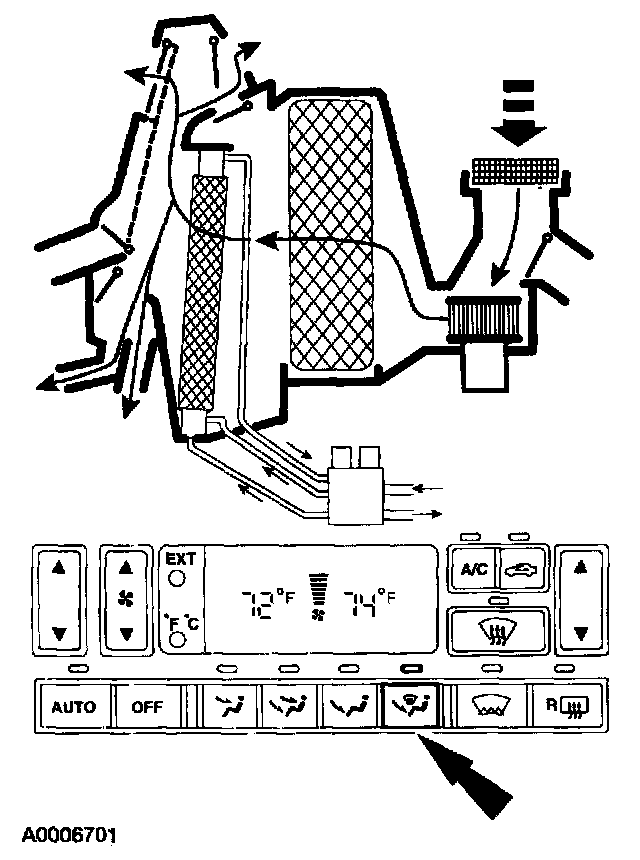 EXT
°F °C
72°F
74°F
A/C
AUTO
OFF
R
A0006701