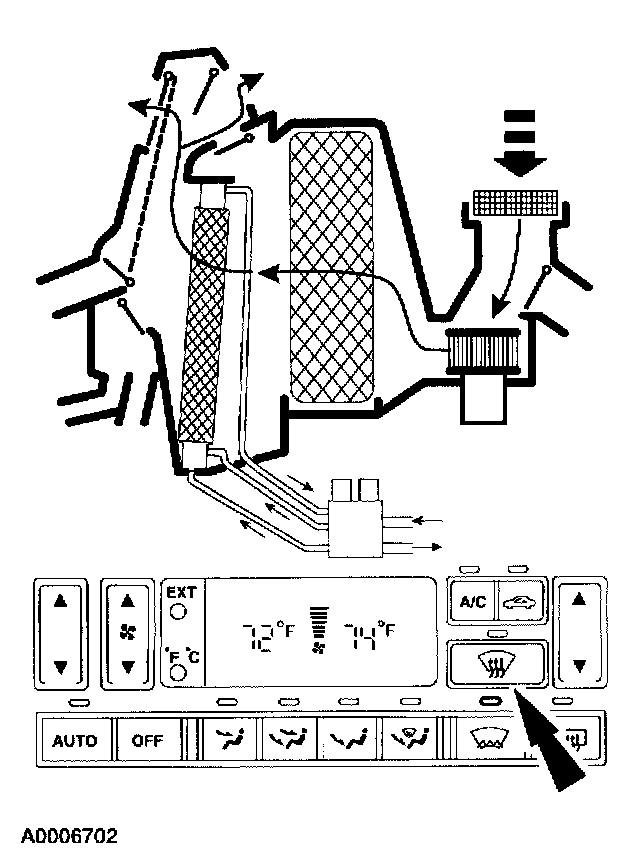 EXT

°F °C

72°F

74°F

A/C

AUTO

OFF

A0006702