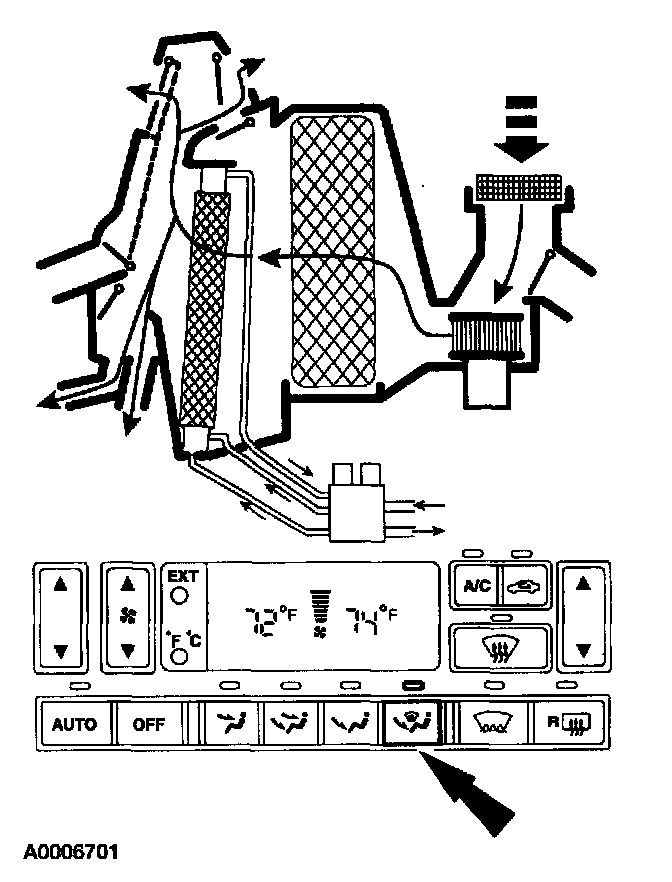 EXT
°F °C
72°F
74°F
A/C
AUTO
OFF
R
A0006701