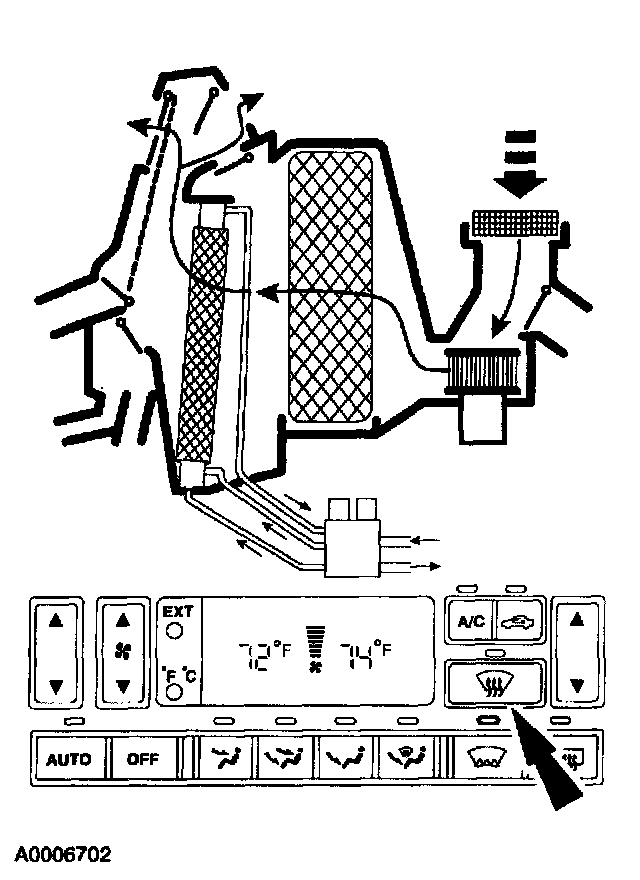 EXT

°F °C

72°F

74°F

A/C

AUTO

OFF

A0006702