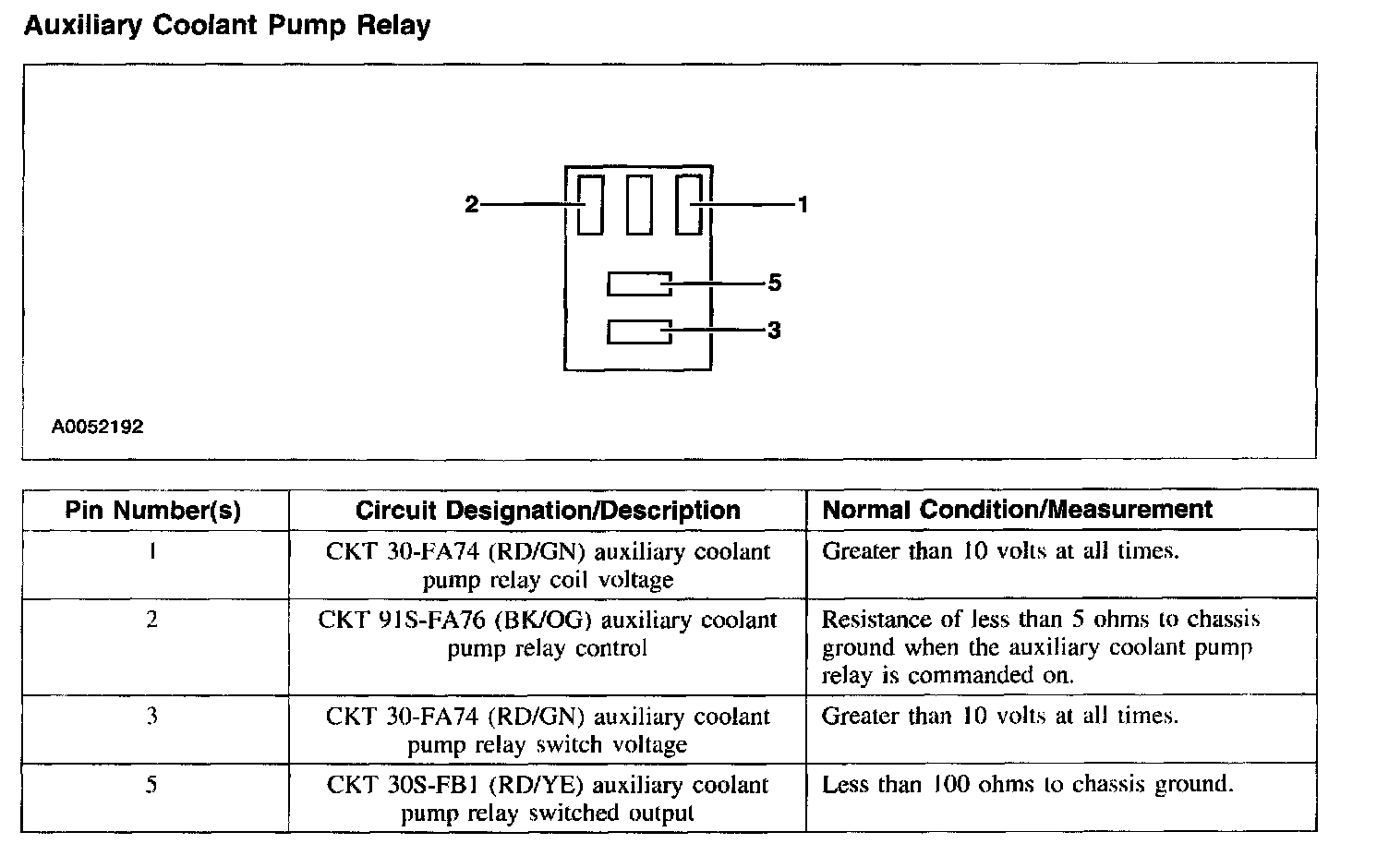 Auxiliary Coolant Pump Relay

2
1
5
3

A0052192

| Pin Number(s) | Circuit Designation/Description | Normal Condition/Measurement |
|---|---|---|
| 1 | CKT 30-FA74 (RD/GN) auxiliary coolant pump relay coil voltage | Greater than 10 volts at all times. |
| 2 | CKT 91S-FA76 (BK/OG) auxiliary coolant pump relay control | Resistance of less than 5 ohms to chassis ground when the auxiliary coolant pump relay is commanded on. |
| 3 | CKT 30-FA74 (RD/GN) auxiliary coolant pump relay switch voltage | Greater than 10 volts at all times. |
| 5 | CKT 30S-FB1 (RD/YE) auxiliary coolant pump relay switched output | Less than 100 ohms to chassis ground. |