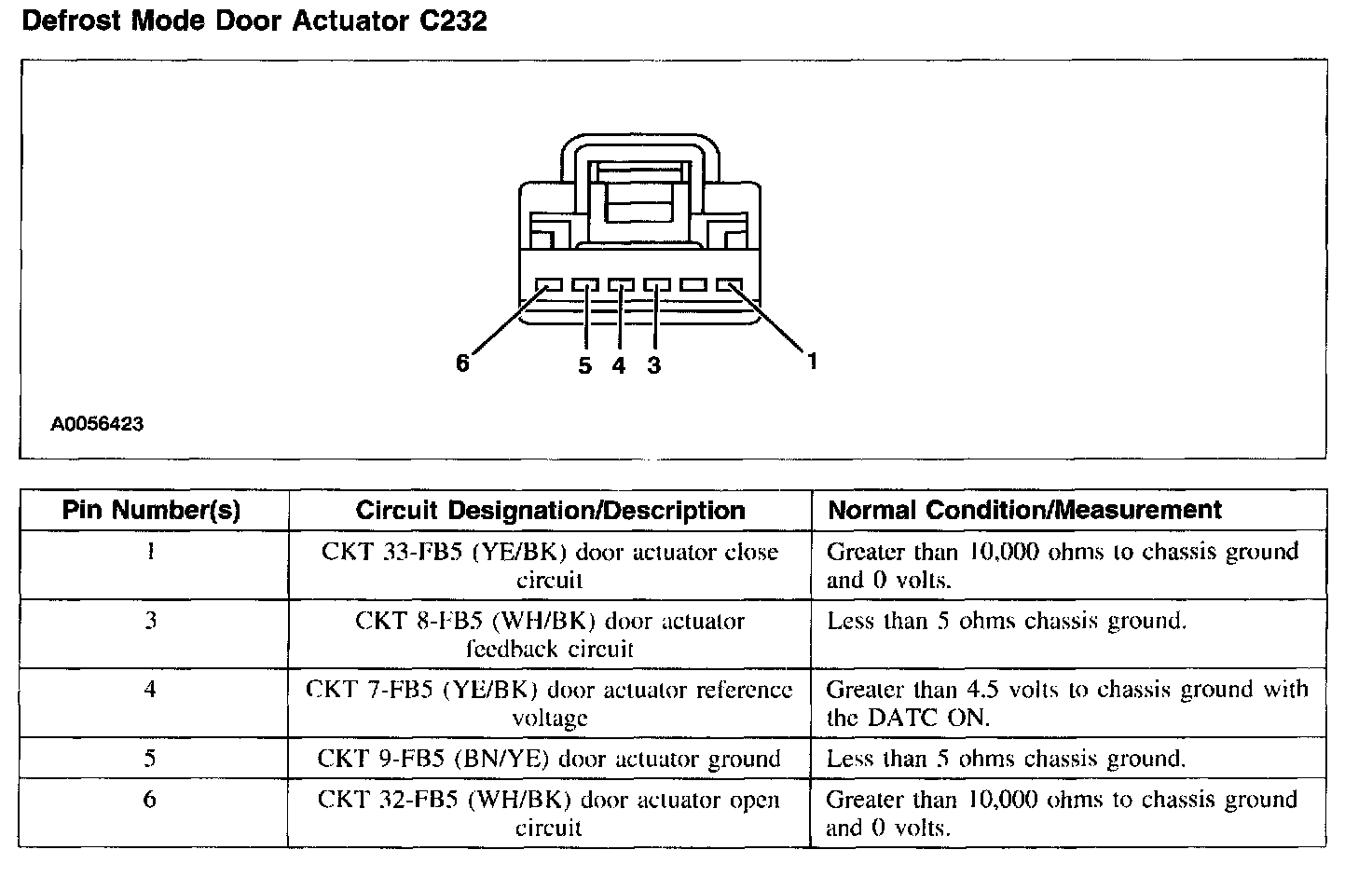 Defrost Mode Door Actuator C232

6
5 4 3
1

A0056423

| Pin Number(s) | Circuit Designation/Description | Normal Condition/Measurement |
|---|---|---|
| 1 | CKT 33-FB5 (YE/BK) door actuator close circuit | Greater than 10,000 ohms to chassis ground and 0 volts. |
| 3 | CKT 8-FB5 (WH/BK) door actuator feedback circuit | Less than 5 ohms chassis ground. |
| 4 | CKT 7-FB5 (YE/BK) door actuator reference voltage | Greater than 4.5 volts to chassis ground with the DATC ON. |
| 5 | CKT 9-FB5 (BN/YE) door actuator ground | Less than 5 ohms chassis ground. |
| 6 | CKT 32-FB5 (WH/BK) door actuator open circuit | Greater than 10,000 ohms to chassis ground and 0 volts. |