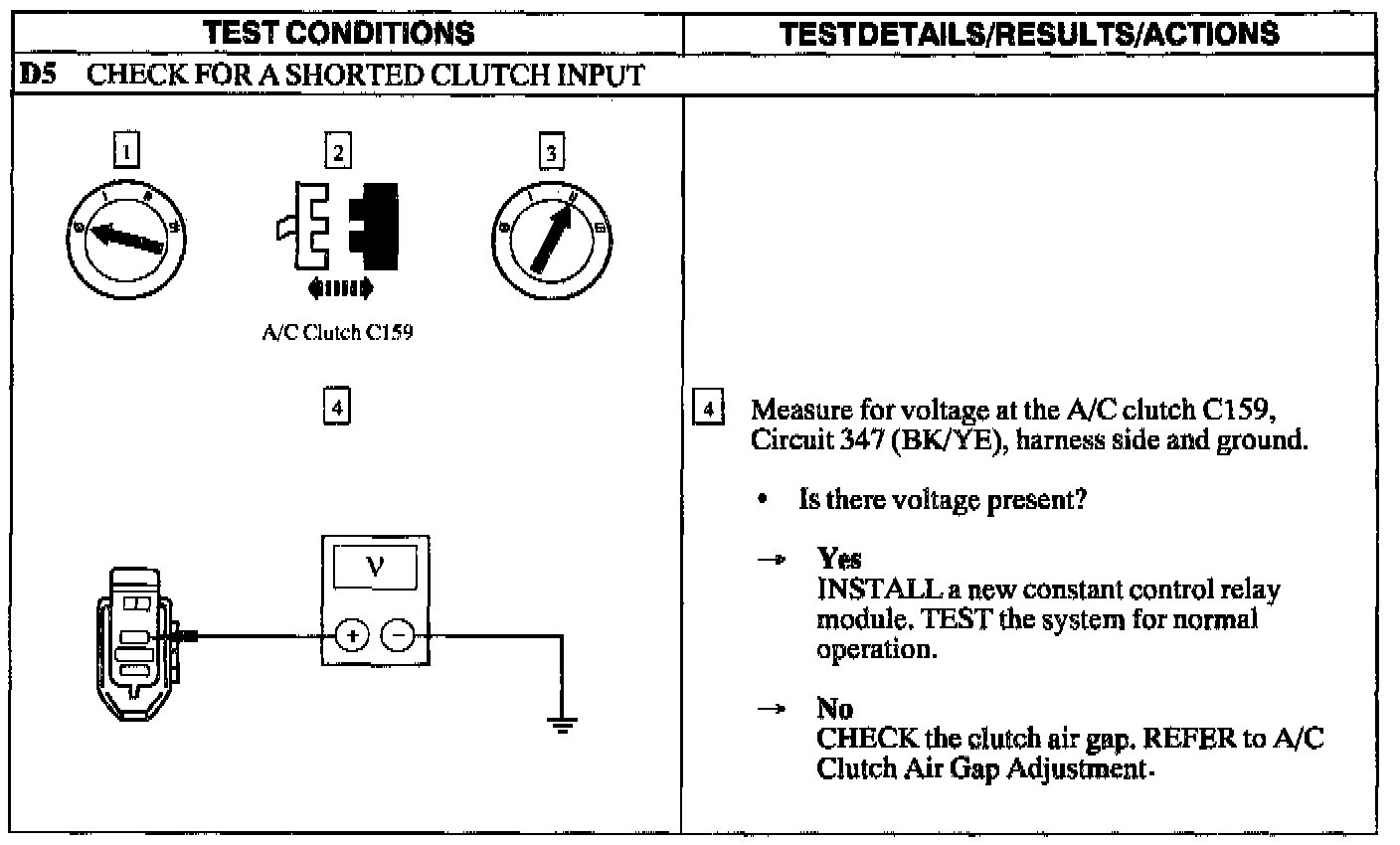 | TEST CONDITIONS | TESTDETAILS/RESULTS/ACTIONS |
|---|---|
| D5 CHECK FOR A SHORTED CLUTCH INPUT | |
| 1 2 3 A/C Clutch C159 4 V + − | 4 Measure for voltage at the A/C clutch C159, Circuit 347 (BK/YE), harness side and ground. • Is there voltage present? → Yes INSTALL a new constant control relay module. TEST the system for normal operation. → No CHECK the clutch air gap. REFER to A/C Clutch Air Gap Adjustment. |