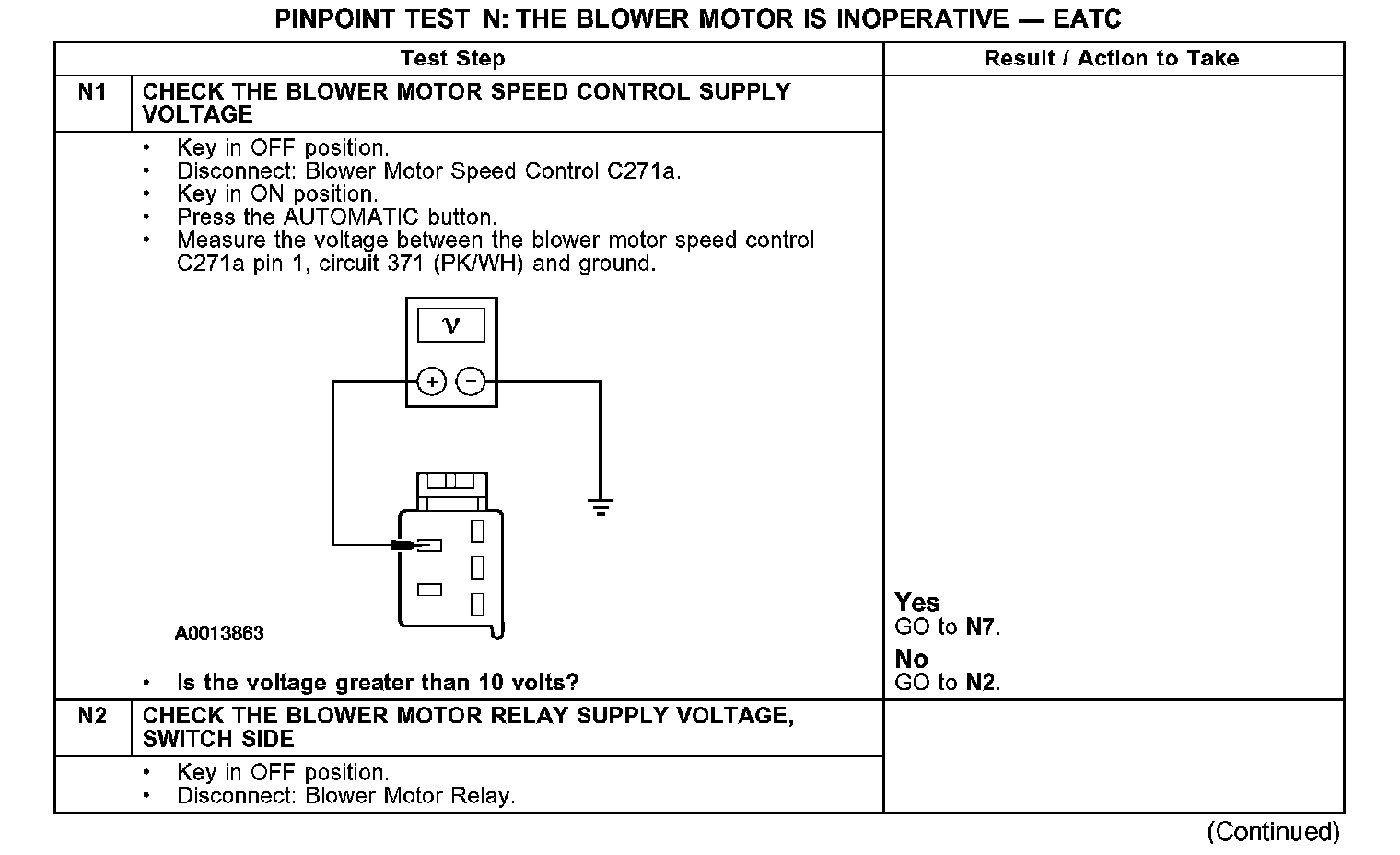 PINPOINT TEST N: THE BLOWER MOTOR IS INOPERATIVE — EATC

| | Test Step | Result / Action to Take |
|---|---|---|
| N1 | CHECK THE BLOWER MOTOR SPEED CONTROL SUPPLY VOLTAGE | |
| | • Key in OFF position. • Disconnect: Blower Motor Speed Control C271a. • Key in ON position. • Press the AUTOMATIC button. • Measure the voltage between the blower motor speed control C271a pin 1, circuit 371 (PK/WH) and ground. V + − A0013863 • Is the voltage greater than 10 volts? | Yes GO to N7. No GO to N2. |
| N2 | CHECK THE BLOWER MOTOR RELAY SUPPLY VOLTAGE, SWITCH SIDE | |
| | • Key in OFF position. • Disconnect: Blower Motor Relay. | |

(Continued)