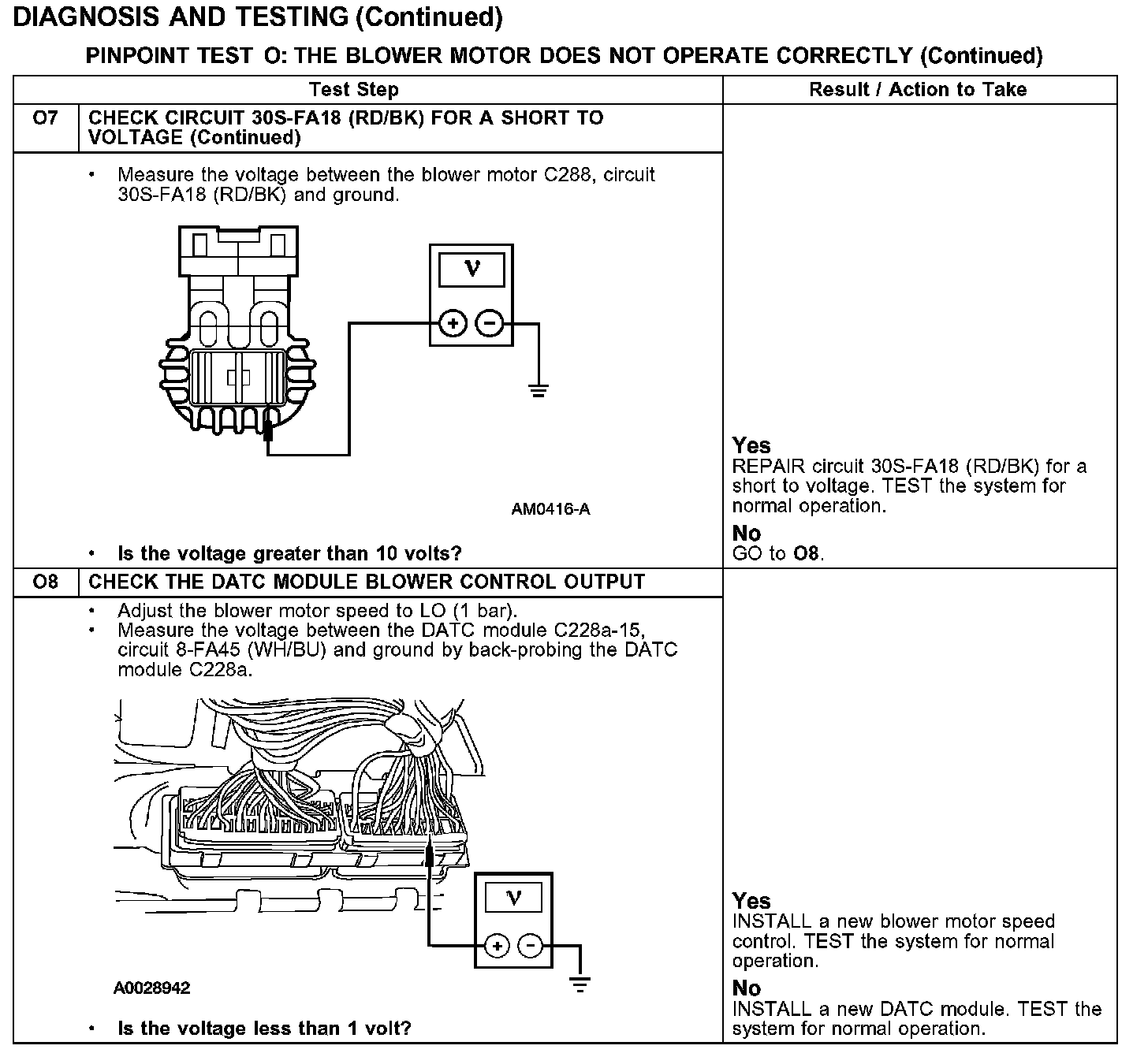 DIAGNOSIS AND TESTING (Continued)

PINPOINT TEST O: THE BLOWER MOTOR DOES NOT OPERATE CORRECTLY (Continued)

| Test Step | | Result / Action to Take |
|---|---|---|
| O7 | CHECK CIRCUIT 30S-FA18 (RD/BK) FOR A SHORT TO VOLTAGE (Continued) | |
| | • Measure the voltage between the blower motor C288, circuit 30S-FA18 (RD/BK) and ground. V + − AM0416-A • Is the voltage greater than 10 volts? | Yes REPAIR circuit 30S-FA18 (RD/BK) for a short to voltage. TEST the system for normal operation. No GO to O8. |
| O8 | CHECK THE DATC MODULE BLOWER CONTROL OUTPUT | |
| | • Adjust the blower motor speed to LO (1 bar). • Measure the voltage between the DATC module C228a-15, circuit 8-FA45 (WH/BU) and ground by back-probing the DATC module C228a. V + − A0028942 • Is the voltage less than 1 volt? | Yes INSTALL a new blower motor speed control. TEST the system for normal operation. No INSTALL a new DATC module. TEST the system for normal operation. |