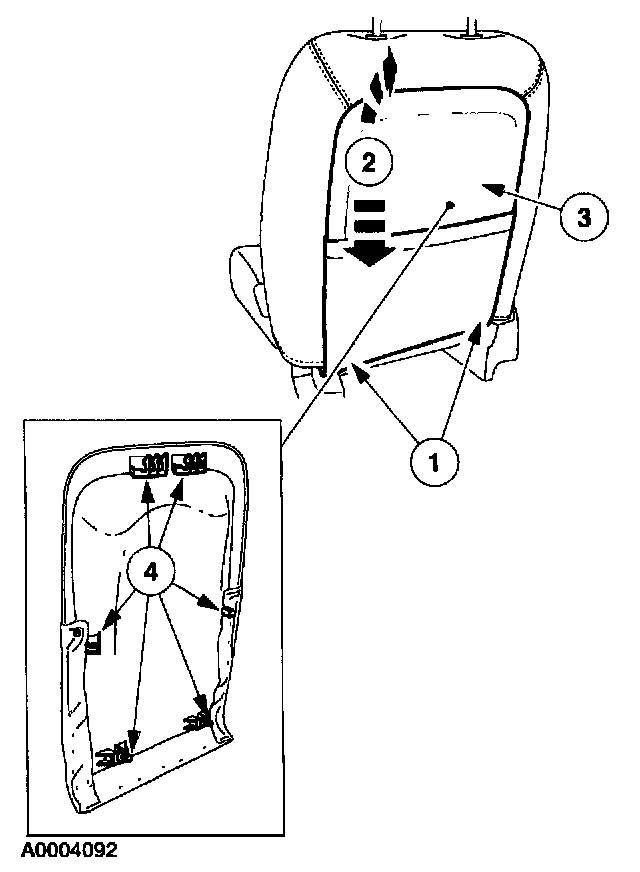 2
3
1
4
A0004092