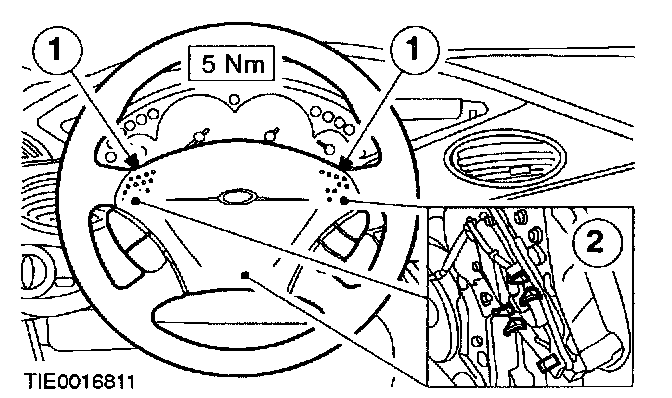 1
5 Nm
1
2
TIE0016811