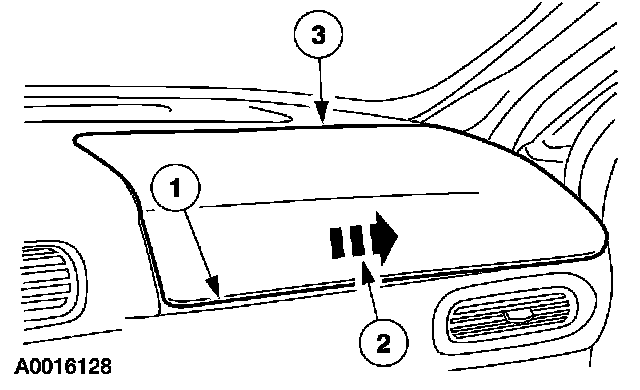 3
1
2
A0016128