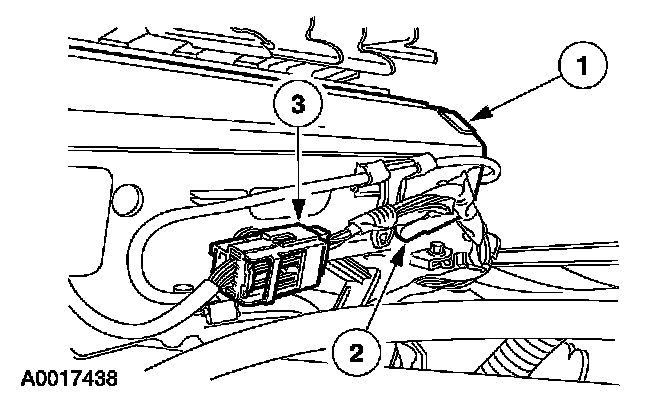 1
3
2
A0017438