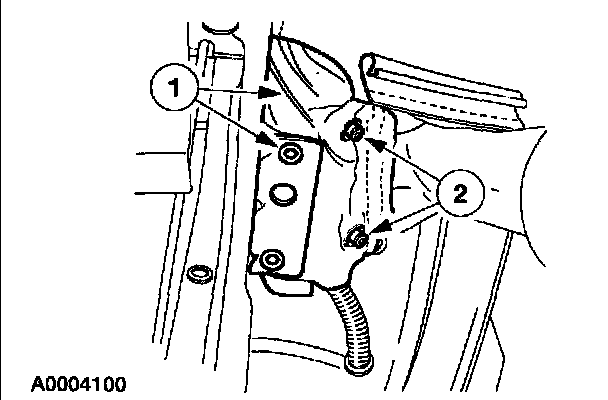 1
2
A0004100