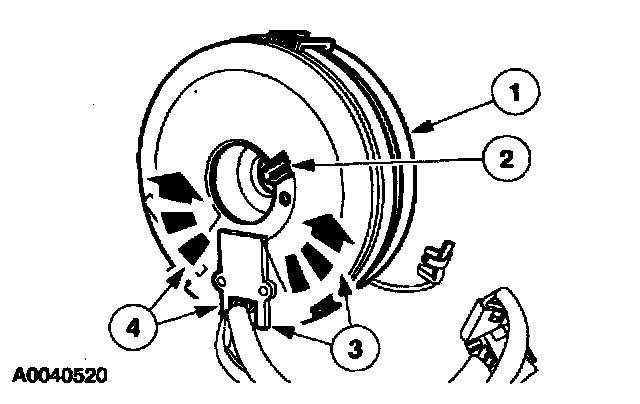 1
2
4
3
A0040520