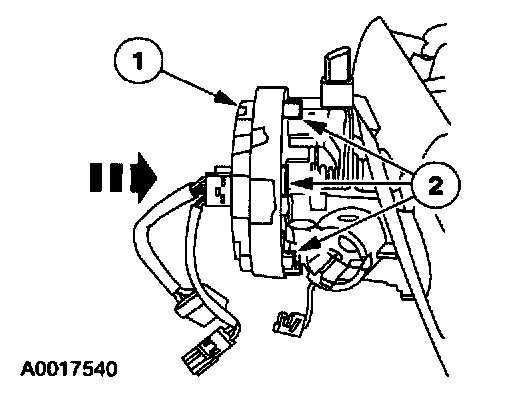 1

2

A0017540