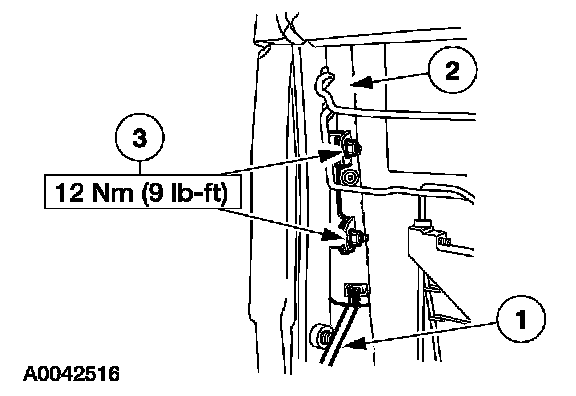 2

3

12 Nm (9 lb-ft)

1

A0042516