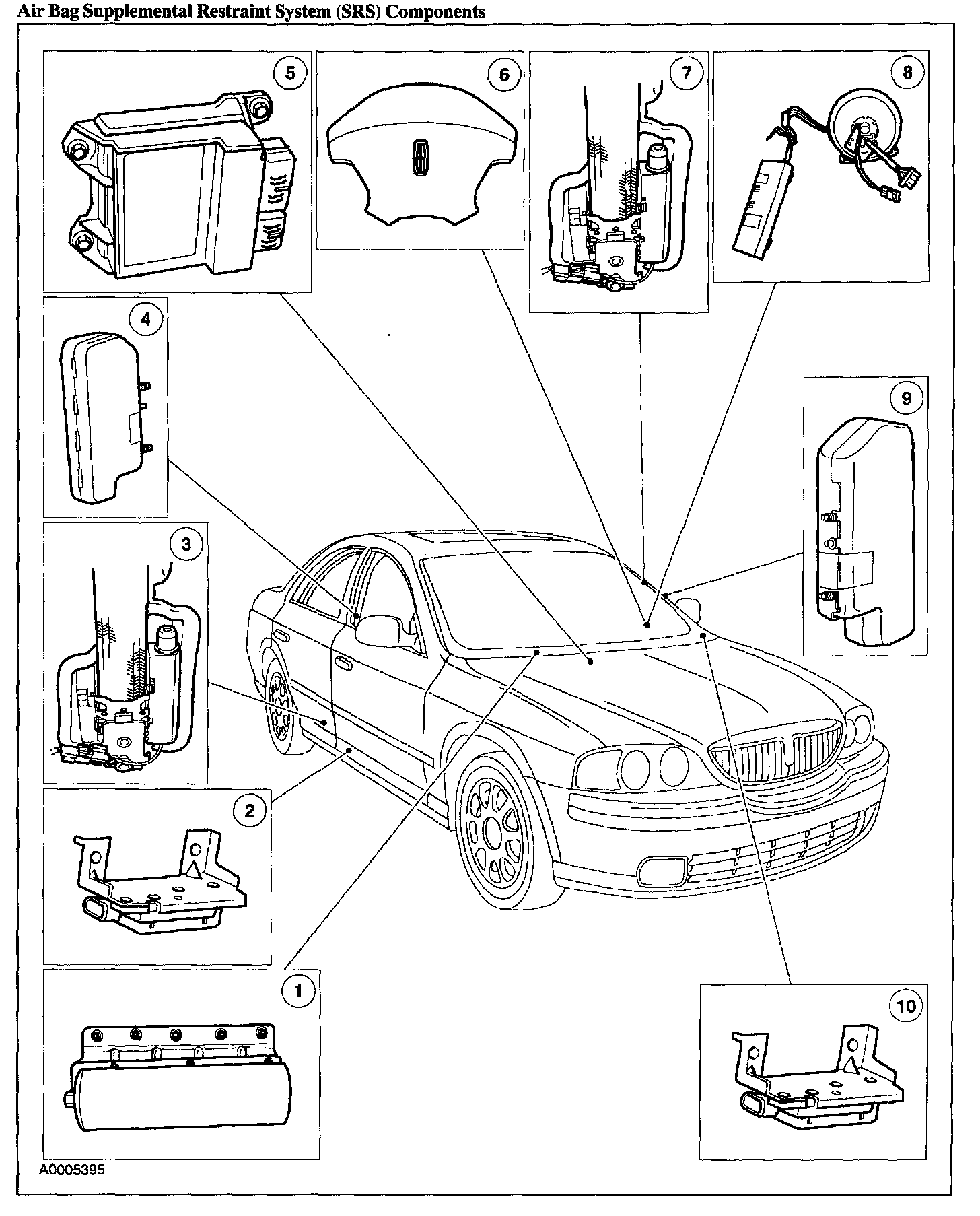 Air Bag Supplemental Restraint System (SRS) Components

5

6

7

8

4

9

3

2

1

10

A0005395