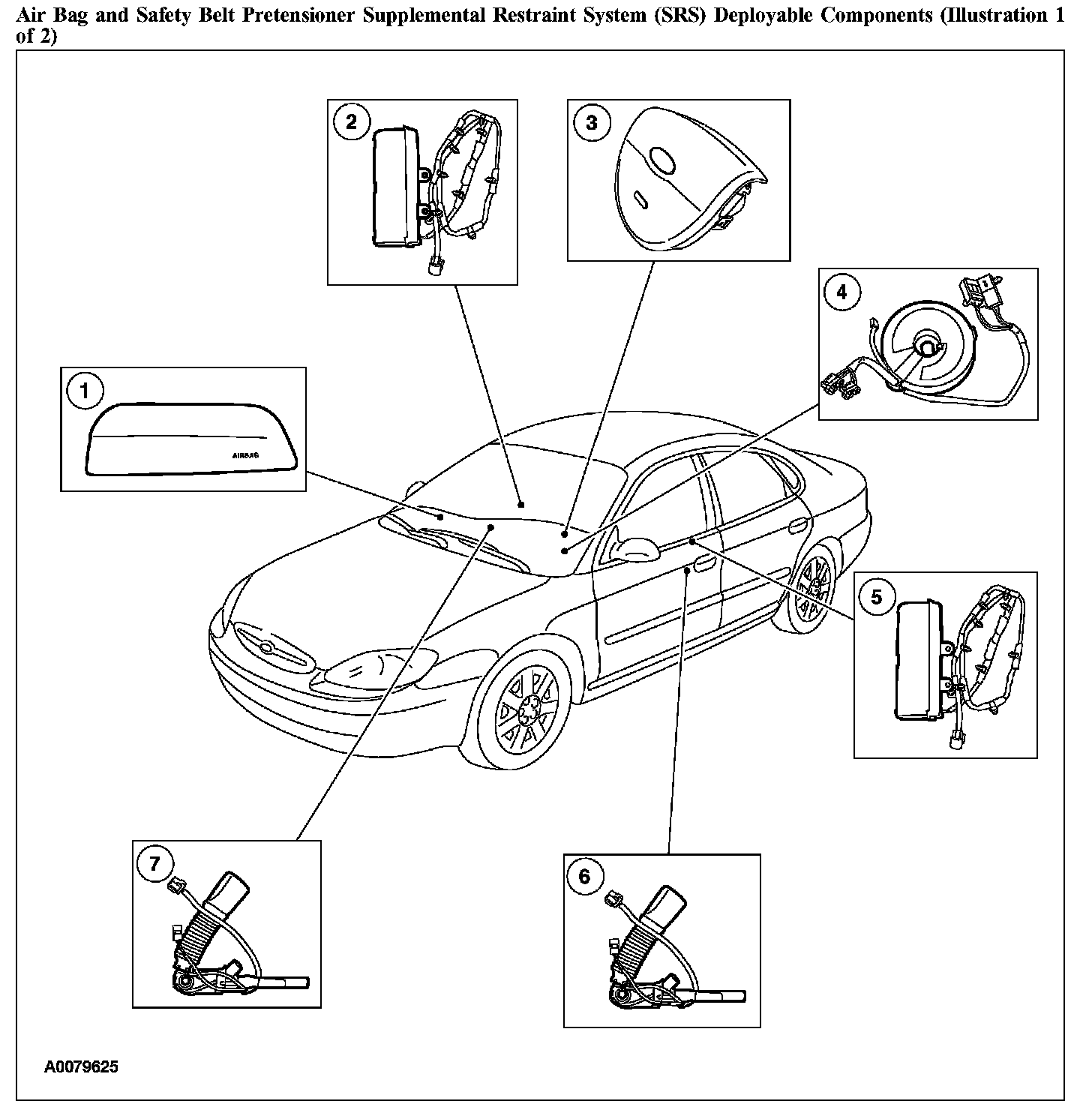 Air Bag and Safety Belt Pretensioner Supplemental Restraint System (SRS) Deployable Components (Illustration 1 of 2)

2

3

4

1

AIRBAG

5

7

6

A0079625