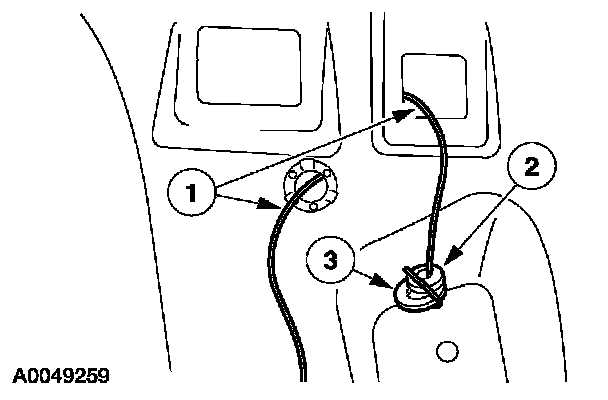 1
2
3
A0049259