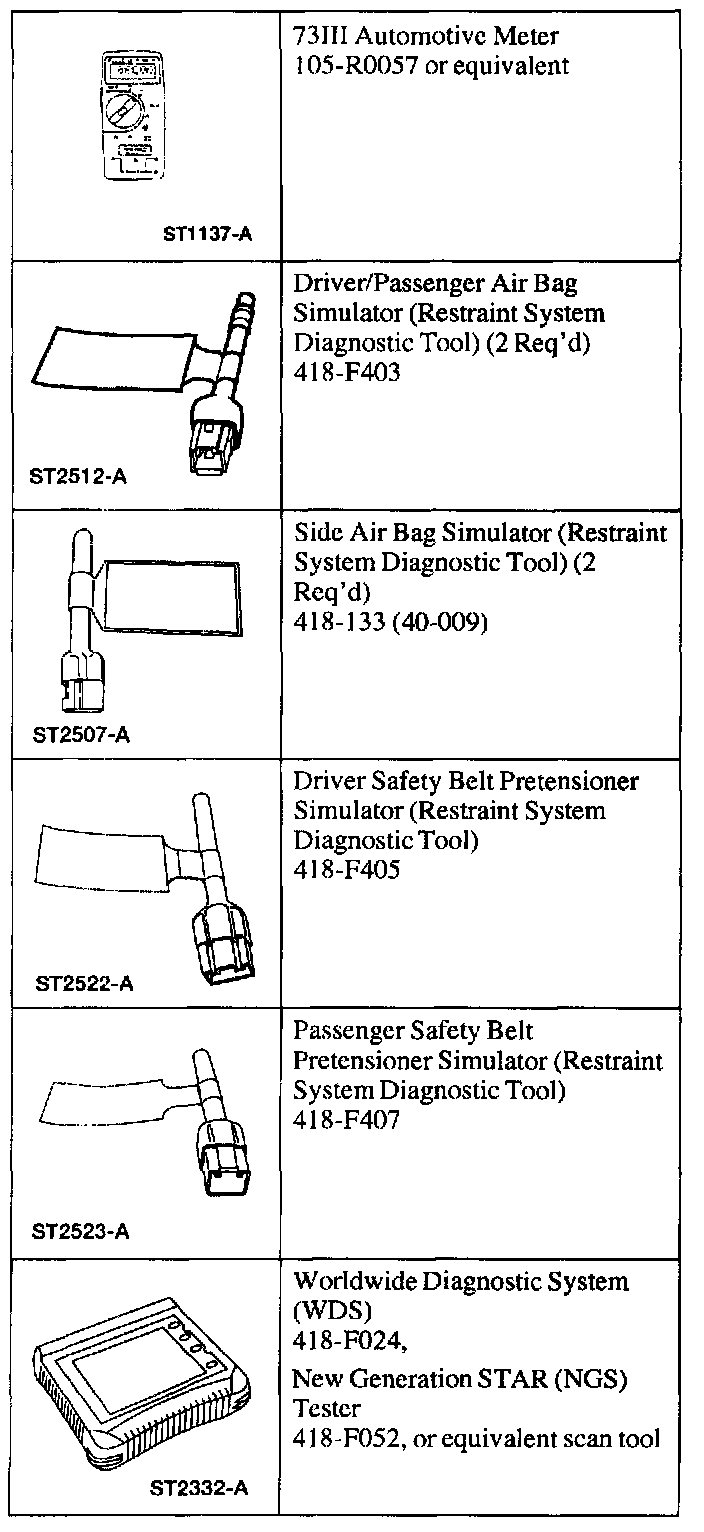 | | |
|---|---|
| ST1137-A | 73III Automotive Meter 105-R0057 or equivalent |
| ST2512-A | Driver/Passenger Air Bag Simulator (Restraint System Diagnostic Tool) (2 Req'd) 418-F403 |
| ST2507-A | Side Air Bag Simulator (Restraint System Diagnostic Tool) (2 Req'd) 418-133 (40-009) |
| ST2522-A | Driver Safety Belt Pretensioner Simulator (Restraint System Diagnostic Tool) 418-F405 |
| ST2523-A | Passenger Safety Belt Pretensioner Simulator (Restraint System Diagnostic Tool) 418-F407 |
| ST2332-A | Worldwide Diagnostic System (WDS) 418-F024, New Generation STAR (NGS) Tester 418-F052, or equivalent scan tool |