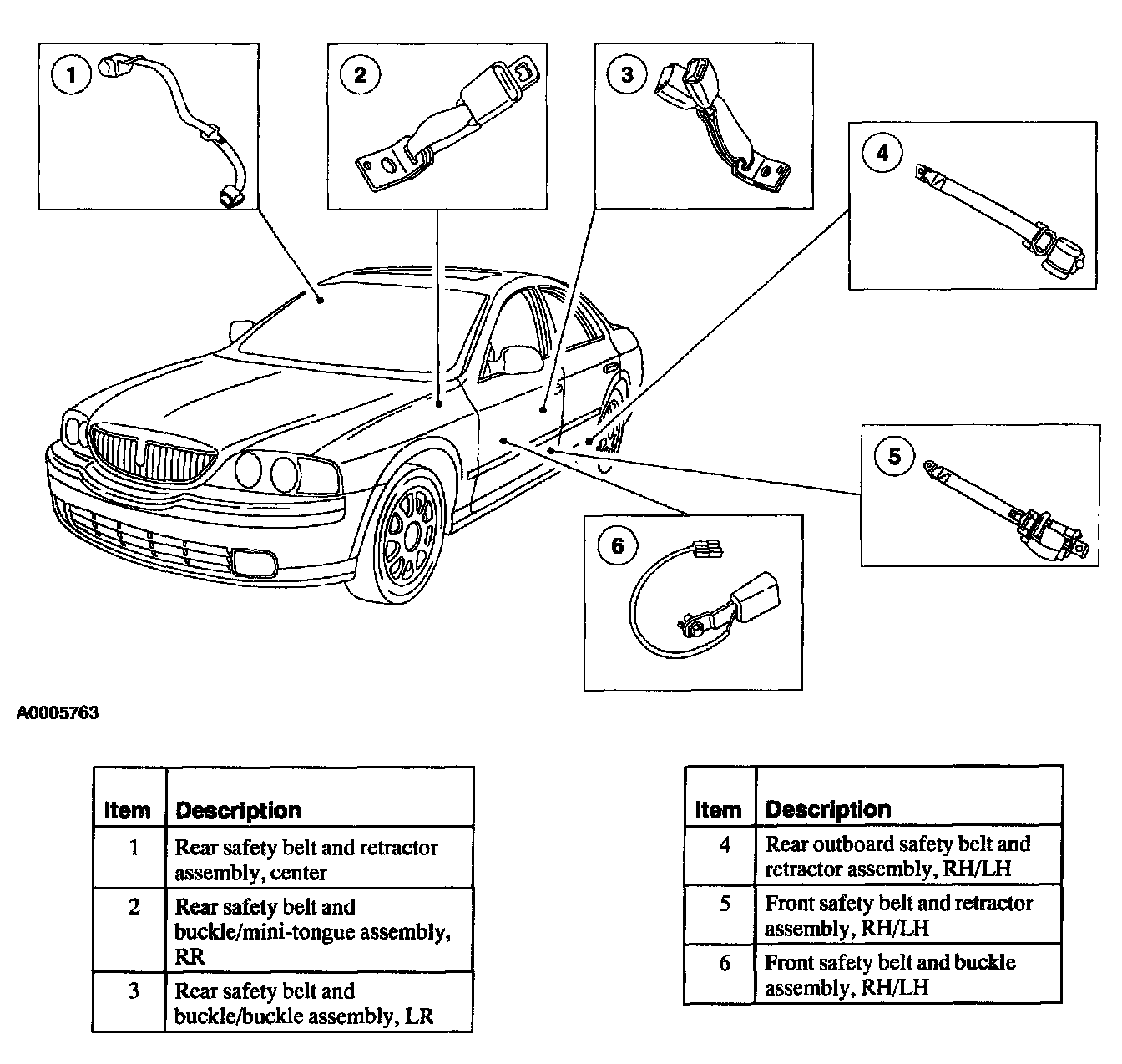 1

2

3

4

5

6

A0005763

| Item | Description |
|---|---|
| 1 | Rear safety belt and retractor assembly, center |
| 2 | Rear safety belt and buckle/mini-tongue assembly, RR |
| 3 | Rear safety belt and buckle/buckle assembly, LR |

| Item | Description |
|---|---|
| 4 | Rear outboard safety belt and retractor assembly, RH/LH |
| 5 | Front safety belt and retractor assembly, RH/LH |
| 6 | Front safety belt and buckle assembly, RH/LH |