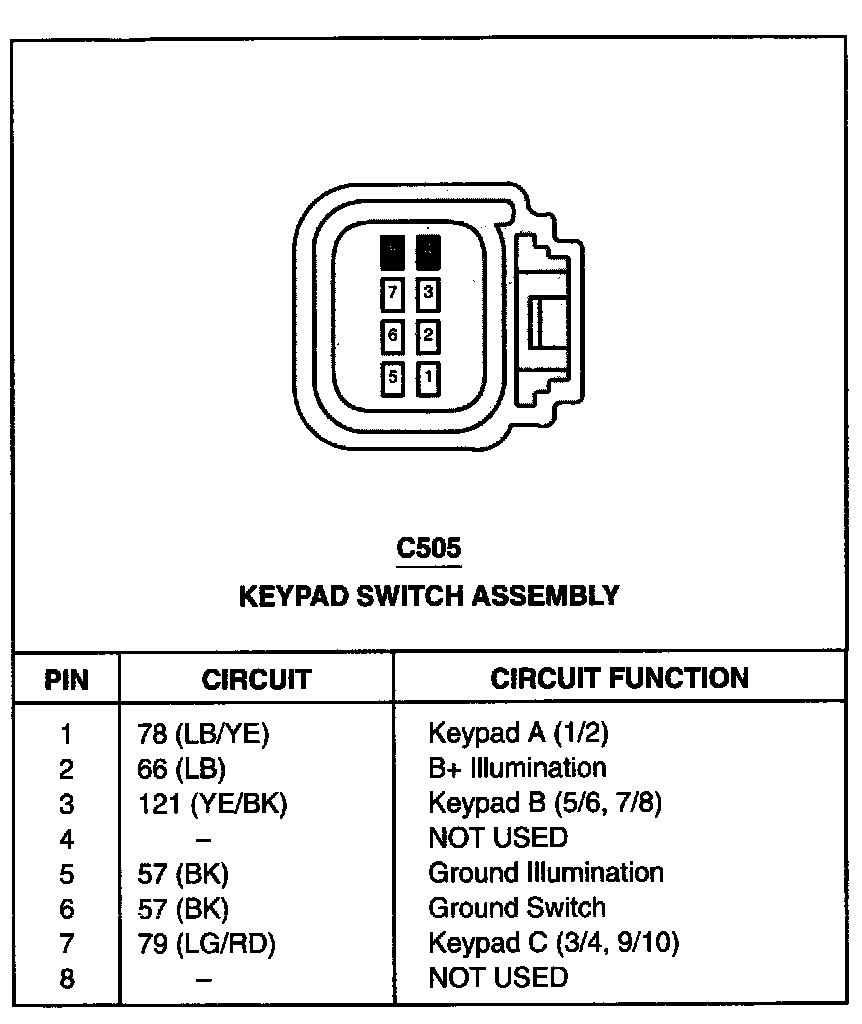 7 3
6 2
5 1

C505
KEYPAD SWITCH ASSEMBLY

| PIN | CIRCUIT | CIRCUIT FUNCTION |
|---|---|---|
| 1 | 78 (LB/YE) | Keypad A (1/2) |
| 2 | 66 (LB) | B+ Illumination |
| 3 | 121 (YE/BK) | Keypad B (5/6, 7/8) |
| 4 | – | NOT USED |
| 5 | 57 (BK) | Ground Illumination |
| 6 | 57 (BK) | Ground Switch |
| 7 | 79 (LG/RD) | Keypad C (3/4, 9/10) |
| 8 | – | NOT USED |