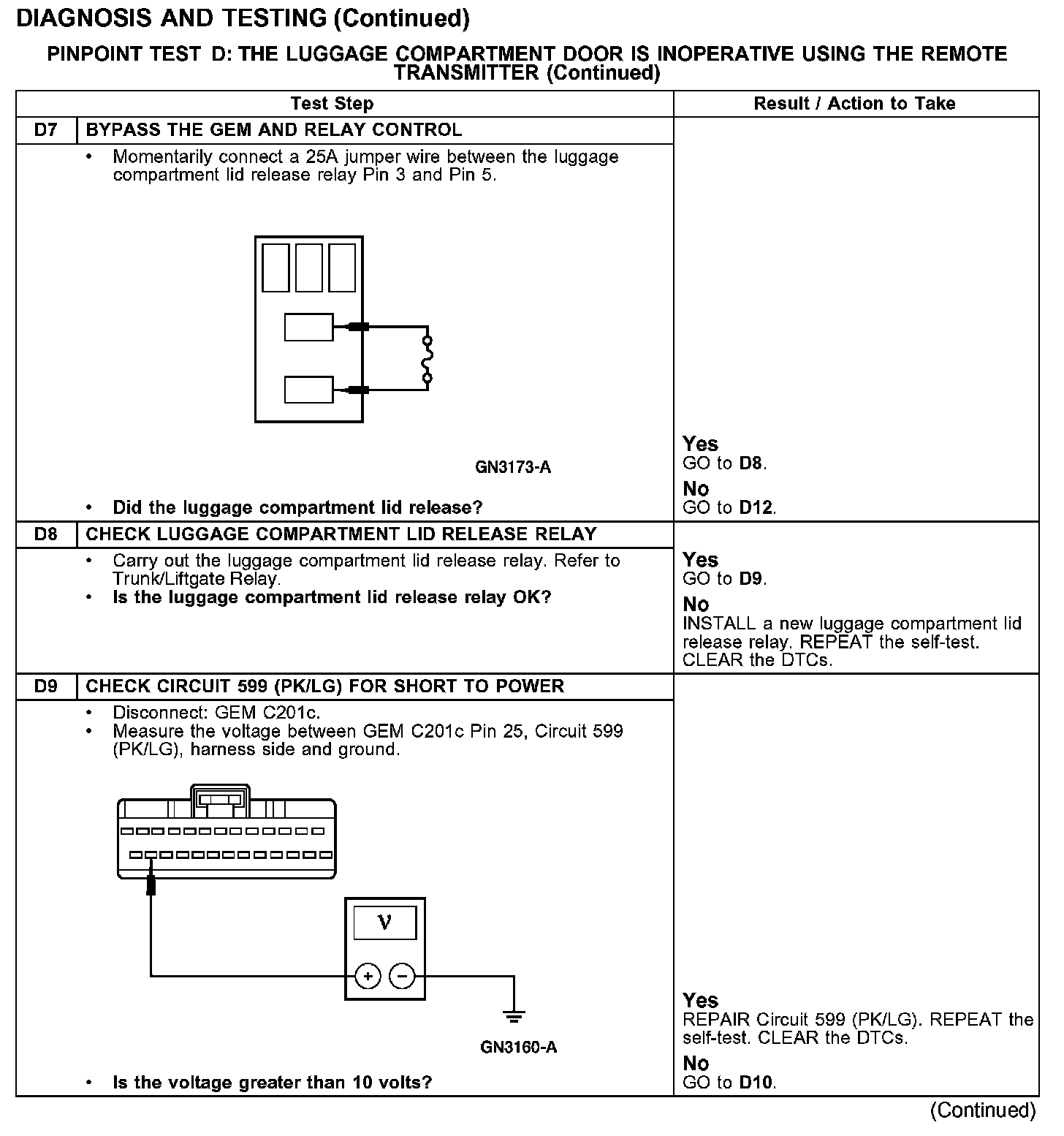 DIAGNOSIS AND TESTING (Continued)

PINPOINT TEST D: THE LUGGAGE COMPARTMENT DOOR IS INOPERATIVE USING THE REMOTE TRANSMITTER (Continued)

| Test Step | | Result / Action to Take |
|---|---|---|
| D7 | BYPASS THE GEM AND RELAY CONTROL | |
| | • Momentarily connect a 25A jumper wire between the luggage compartment lid release relay Pin 3 and Pin 5. GN3173-A • Did the luggage compartment lid release? | Yes GO to D8. No GO to D12. |
| D8 | CHECK LUGGAGE COMPARTMENT LID RELEASE RELAY | |
| | • Carry out the luggage compartment lid release relay. Refer to Trunk/Liftgate Relay. • Is the luggage compartment lid release relay OK? | Yes GO to D9. No INSTALL a new luggage compartment lid release relay. REPEAT the self-test. CLEAR the DTCs. |
| D9 | CHECK CIRCUIT 599 (PK/LG) FOR SHORT TO POWER | |
| | • Disconnect: GEM C201c. • Measure the voltage between GEM C201c Pin 25, Circuit 599 (PK/LG), harness side and ground. V + − GN3160-A • Is the voltage greater than 10 volts? | Yes REPAIR Circuit 599 (PK/LG). REPEAT the self-test. CLEAR the DTCs. No GO to D10. |

(Continued)