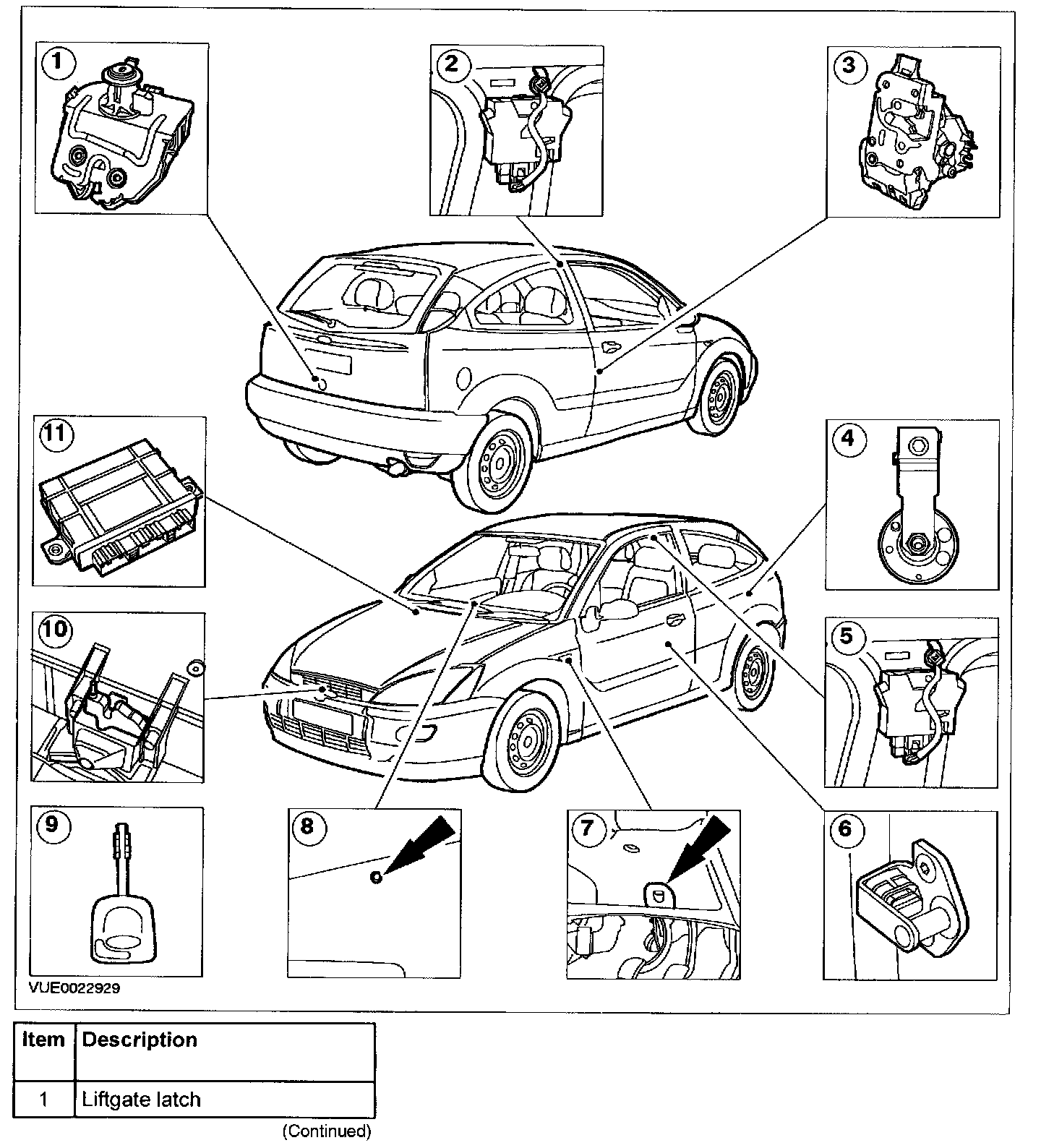 1

2

3

11

4

10

5

9

8

7

6

VUE0022929

| Item | Description |
|---|---|
| 1 | Liftgate latch |

(Continued)