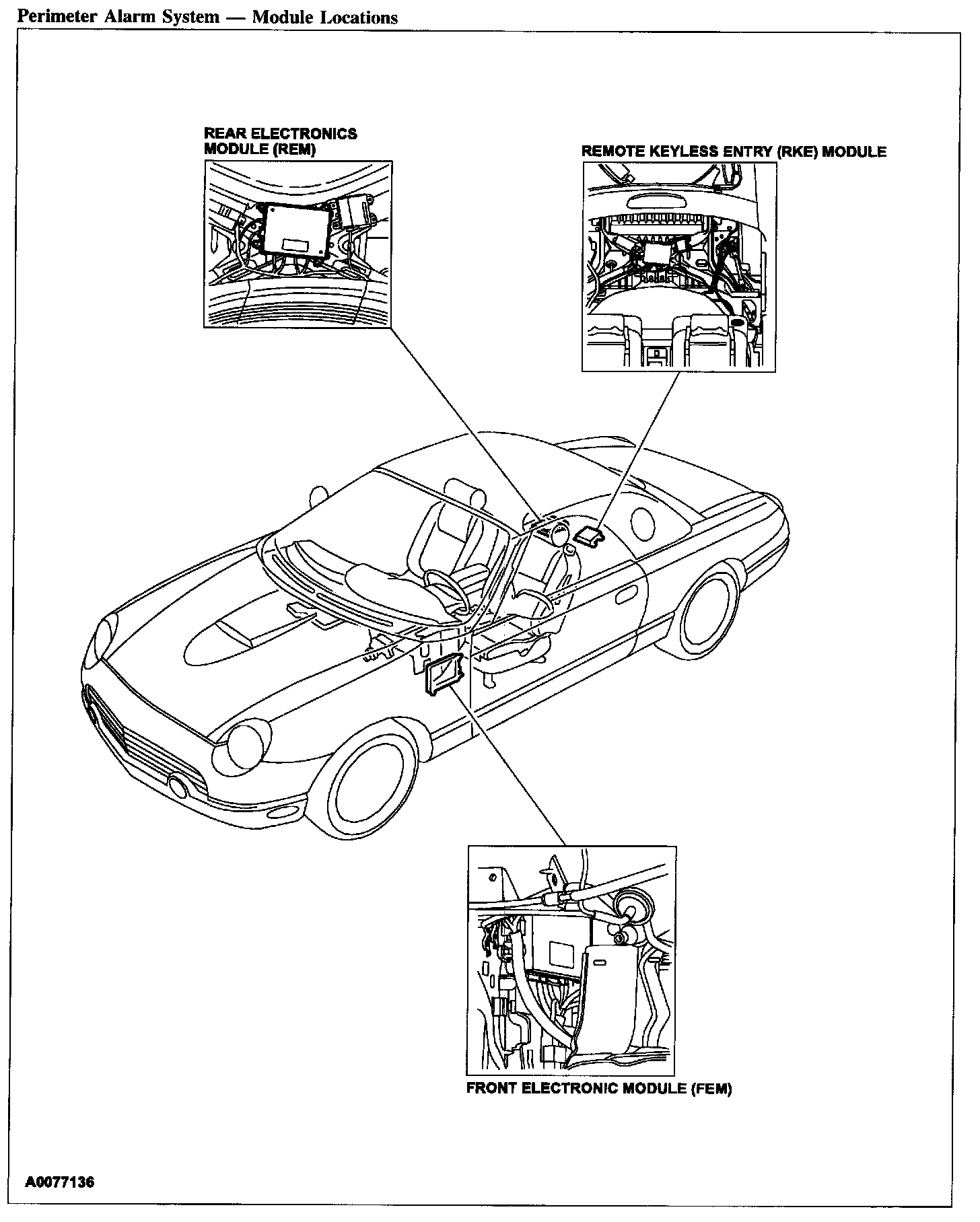 Perimeter Alarm System — Module Locations

REAR ELECTRONICS MODULE (REM)

REMOTE KEYLESS ENTRY (RKE) MODULE

FRONT ELECTRONIC MODULE (FEM)

A0077136