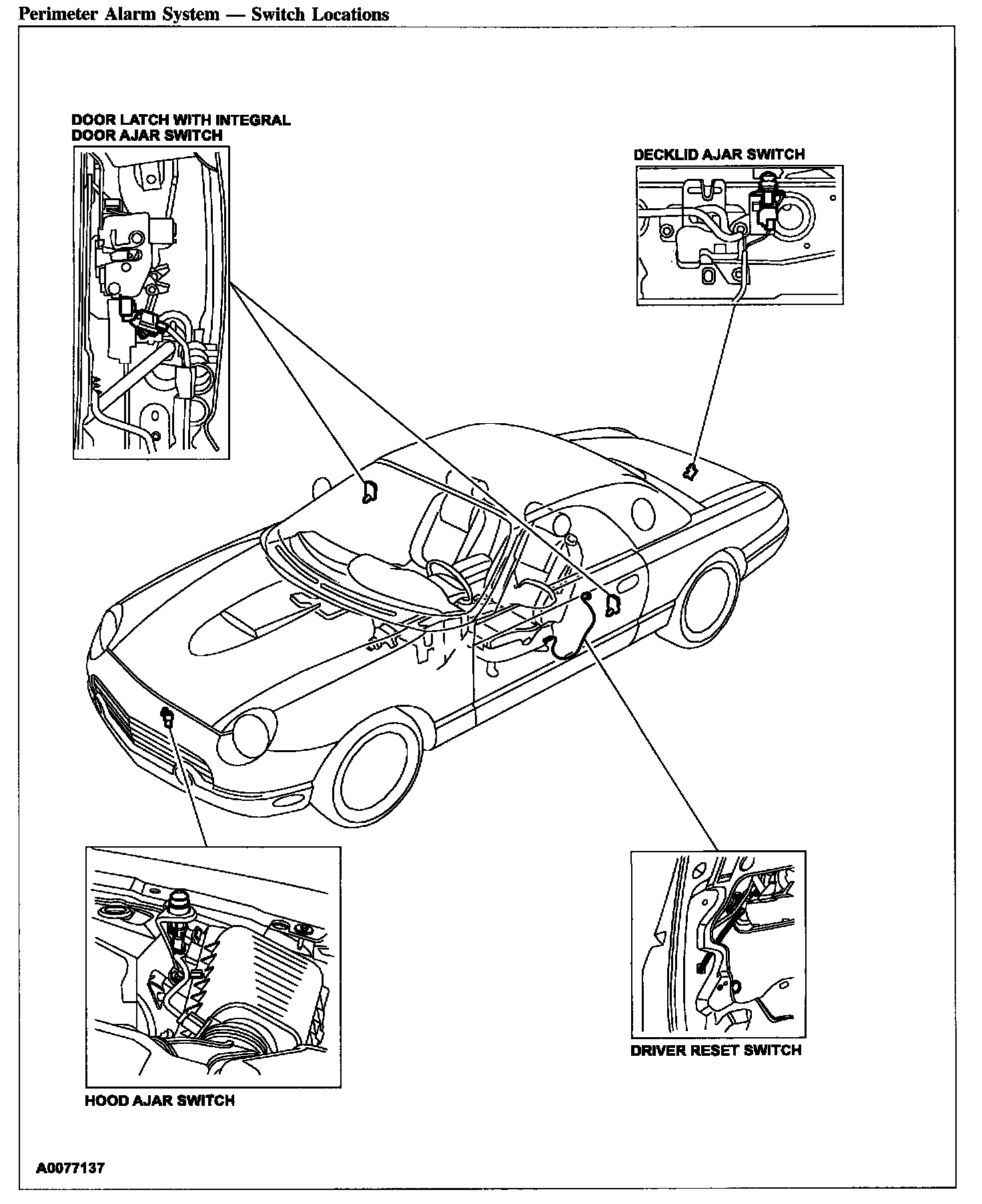 Perimeter Alarm System — Switch Locations

DOOR LATCH WITH INTEGRAL DOOR AJAR SWITCH

DECKLID AJAR SWITCH

DRIVER RESET SWITCH

HOOD AJAR SWITCH

A0077137