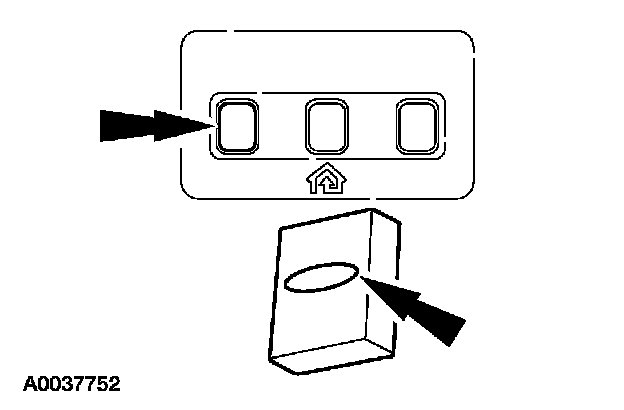 A0037752