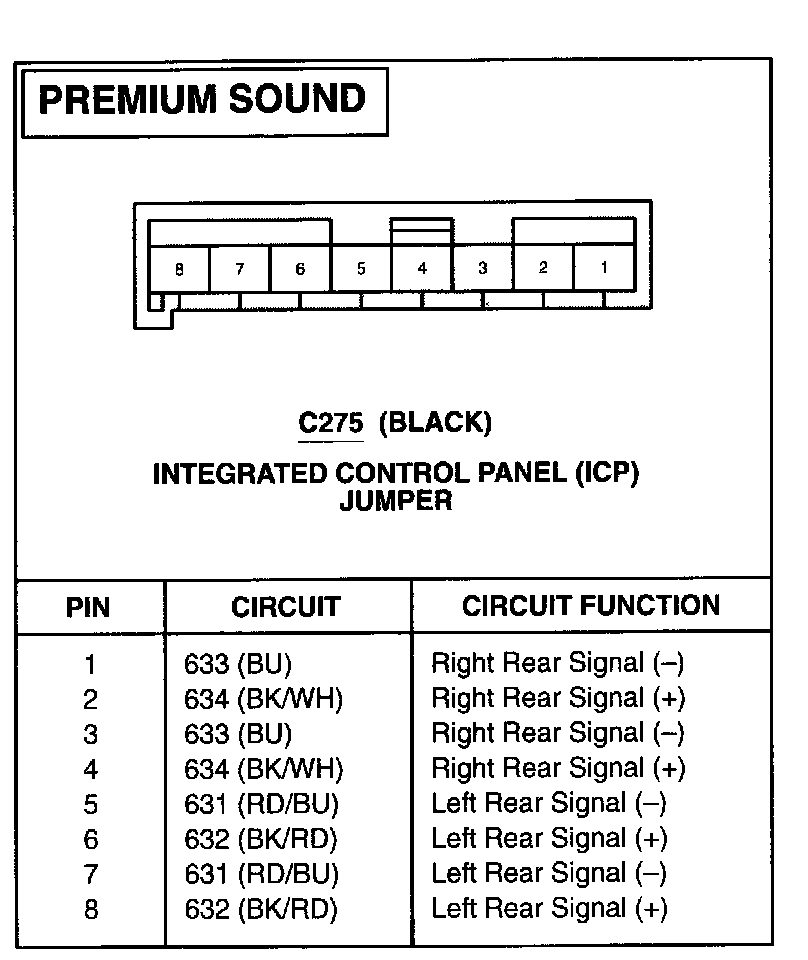 PREMIUM SOUND

8 7 6 5 4 3 2 1

C275 (BLACK)

INTEGRATED CONTROL PANEL (ICP) JUMPER

| PIN | CIRCUIT | CIRCUIT FUNCTION |
|---|---|---|
| 1 | 633 (BU) | Right Rear Signal (–) |
| 2 | 634 (BK/WH) | Right Rear Signal (+) |
| 3 | 633 (BU) | Right Rear Signal (–) |
| 4 | 634 (BK/WH) | Right Rear Signal (+) |
| 5 | 631 (RD/BU) | Left Rear Signal (–) |
| 6 | 632 (BK/RD) | Left Rear Signal (+) |
| 7 | 631 (RD/BU) | Left Rear Signal (–) |
| 8 | 632 (BK/RD) | Left Rear Signal (+) |