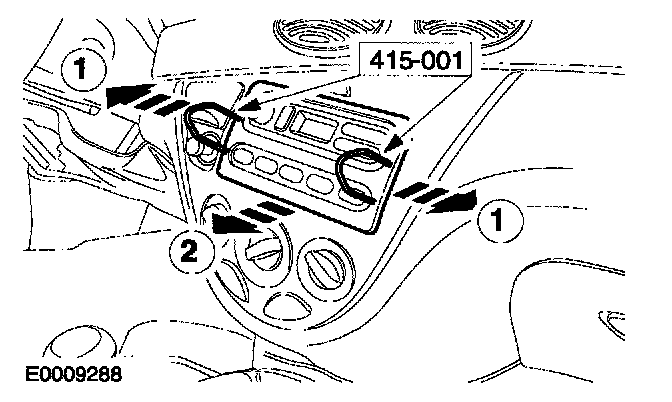 1

415-001

1

2

E0009288