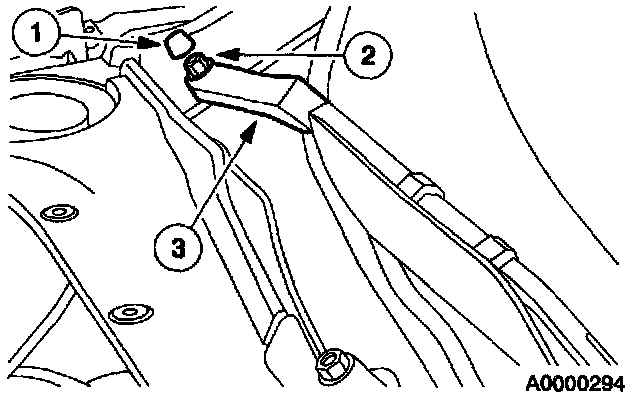 1
2
3
A0000294