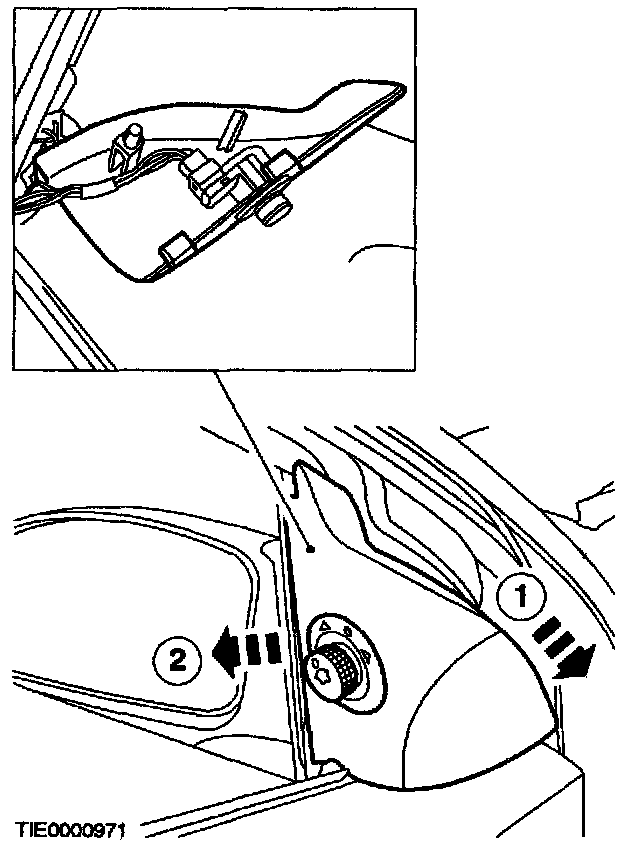 1

2

TIE0000971