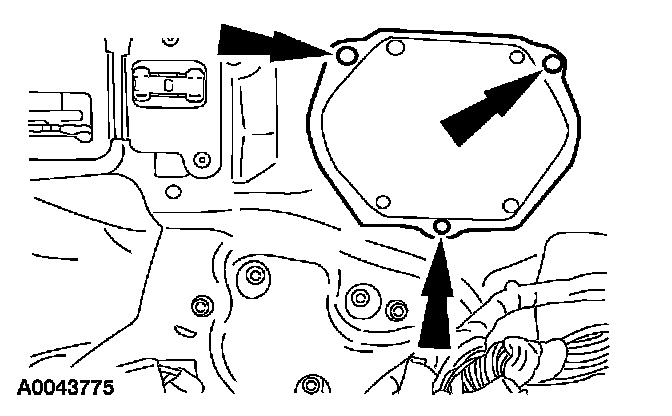 A0043775