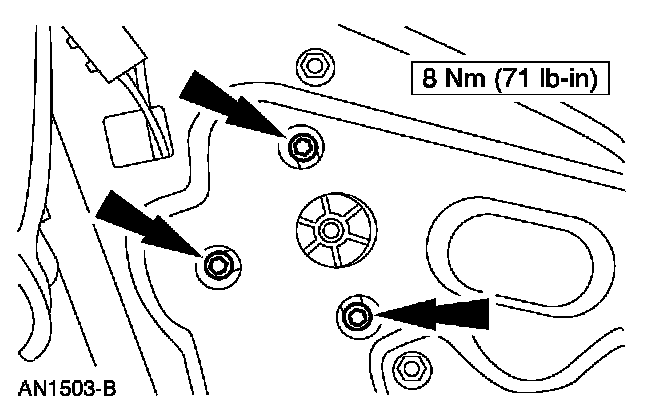 8 Nm (71 lb-in)

AN1503-B