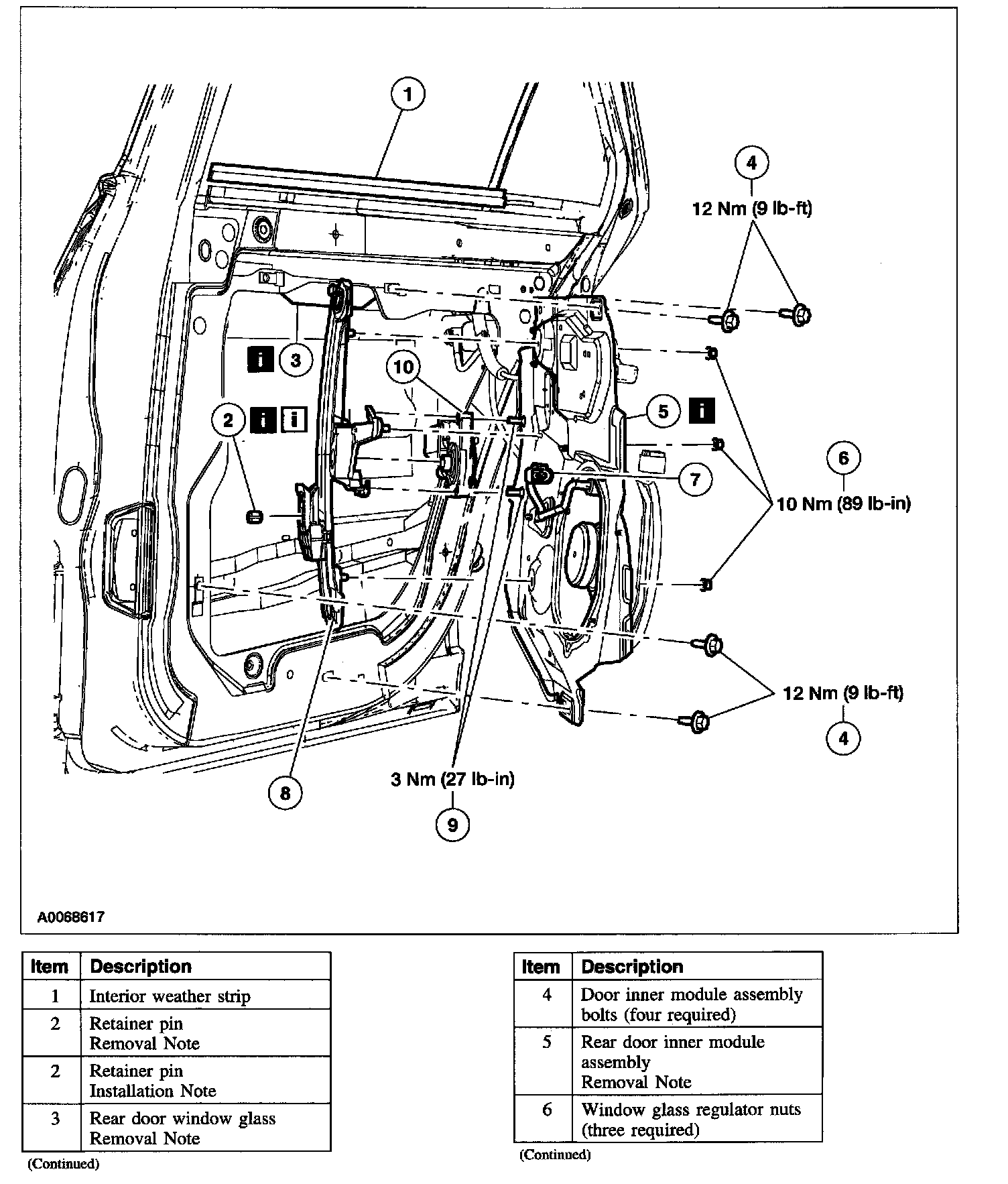 1

4

12 Nm (9 lb-ft)

i 3

10

2 i i

5 i

6

7

10 Nm (89 lb-in)

12 Nm (9 lb-ft)

4

8

3 Nm (27 lb-in)

9

A0068617

| Item | Description |
|---|---|
| 1 | Interior weather strip |
| 2 | Retainer pin Removal Note |
| 2 | Retainer pin Installation Note |
| 3 | Rear door window glass Removal Note |

(Continued)

| Item | Description |
|---|---|
| 4 | Door inner module assembly bolts (four required) |
| 5 | Rear door inner module assembly Removal Note |
| 6 | Window glass regulator nuts (three required) |

(Continued)