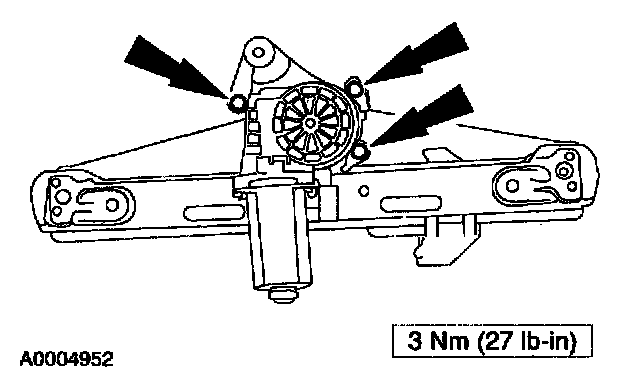 3 Nm (27 lb-in)

A0004952