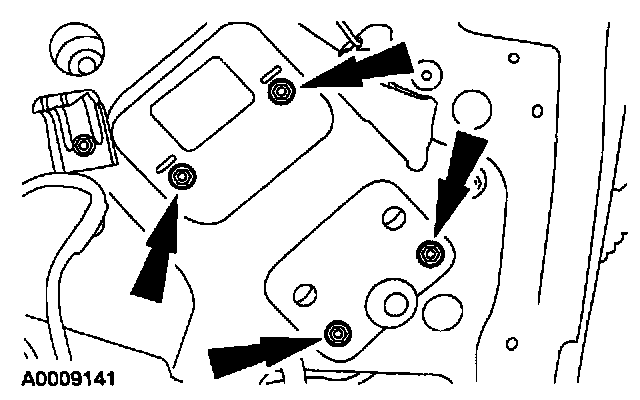 A0009141