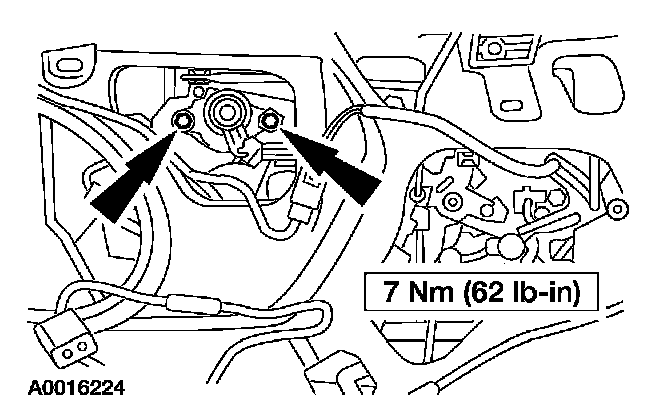 7 Nm (62 lb-in)

A0016224