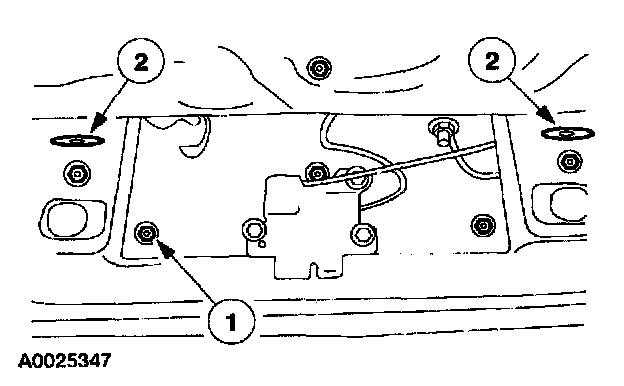 2
2
1
A0025347