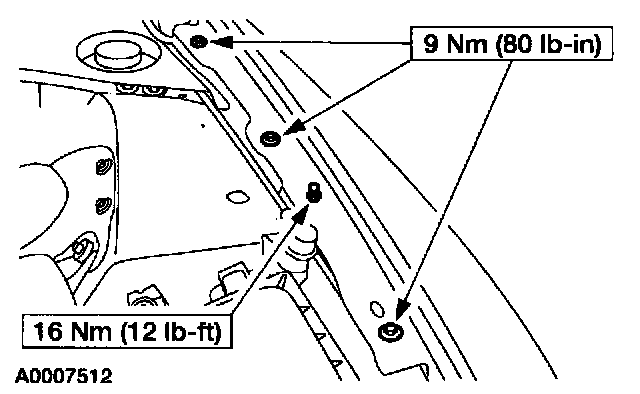 9 Nm (80 lb-in)

16 Nm (12 lb-ft)

A0007512