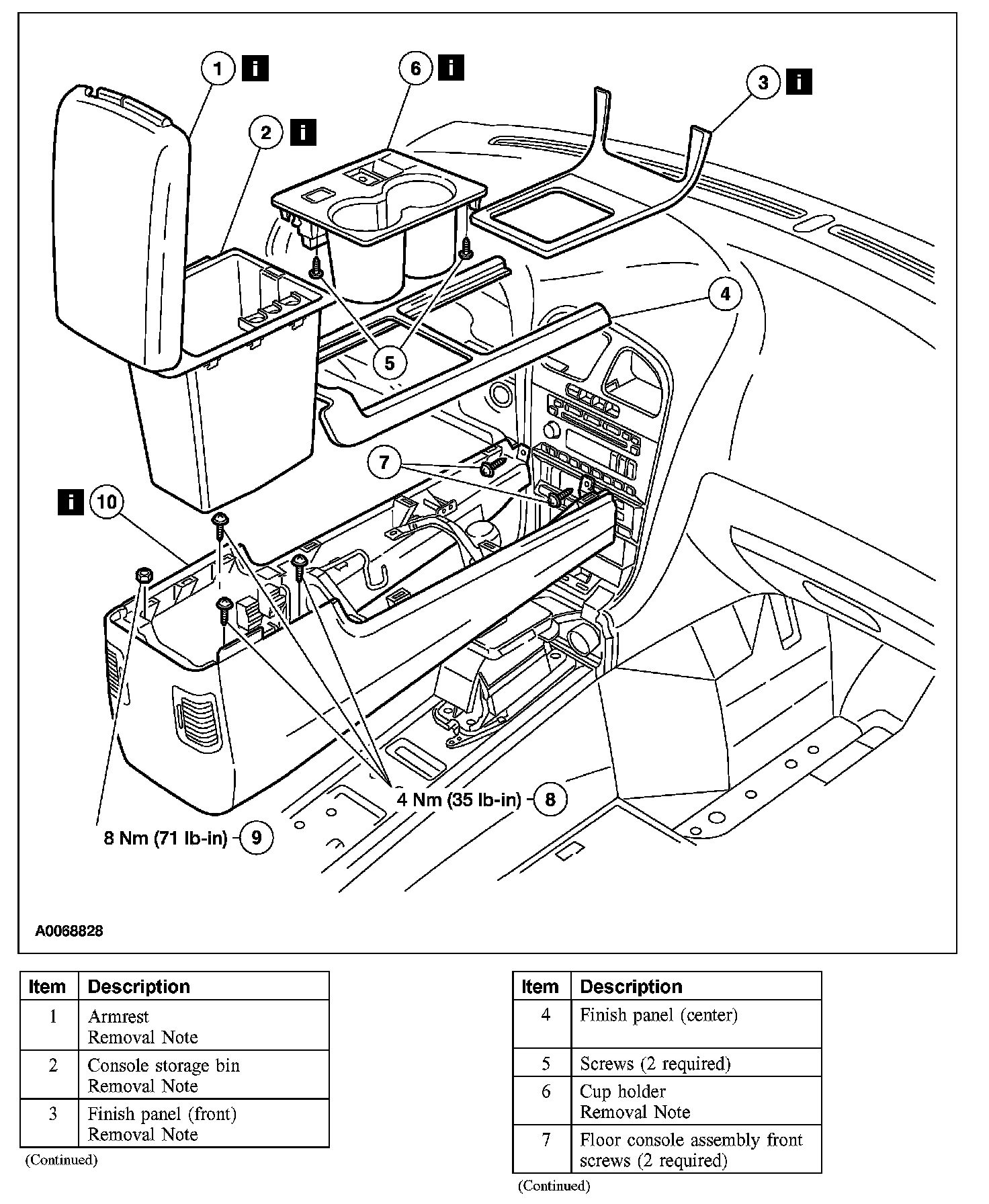 1 i
6 i
3 i
2 i
4
5
7
i 10
4 Nm (35 lb-in) 8
8 Nm (71 lb-in) 9
A0068828

| Item | Description |
|---|---|
| 1 | Armrest Removal Note |
| 2 | Console storage bin Removal Note |
| 3 | Finish panel (front) Removal Note |

(Continued)

| Item | Description |
|---|---|
| 4 | Finish panel (center) |
| 5 | Screws (2 required) |
| 6 | Cup holder Removal Note |
| 7 | Floor console assembly front screws (2 required) |

(Continued)